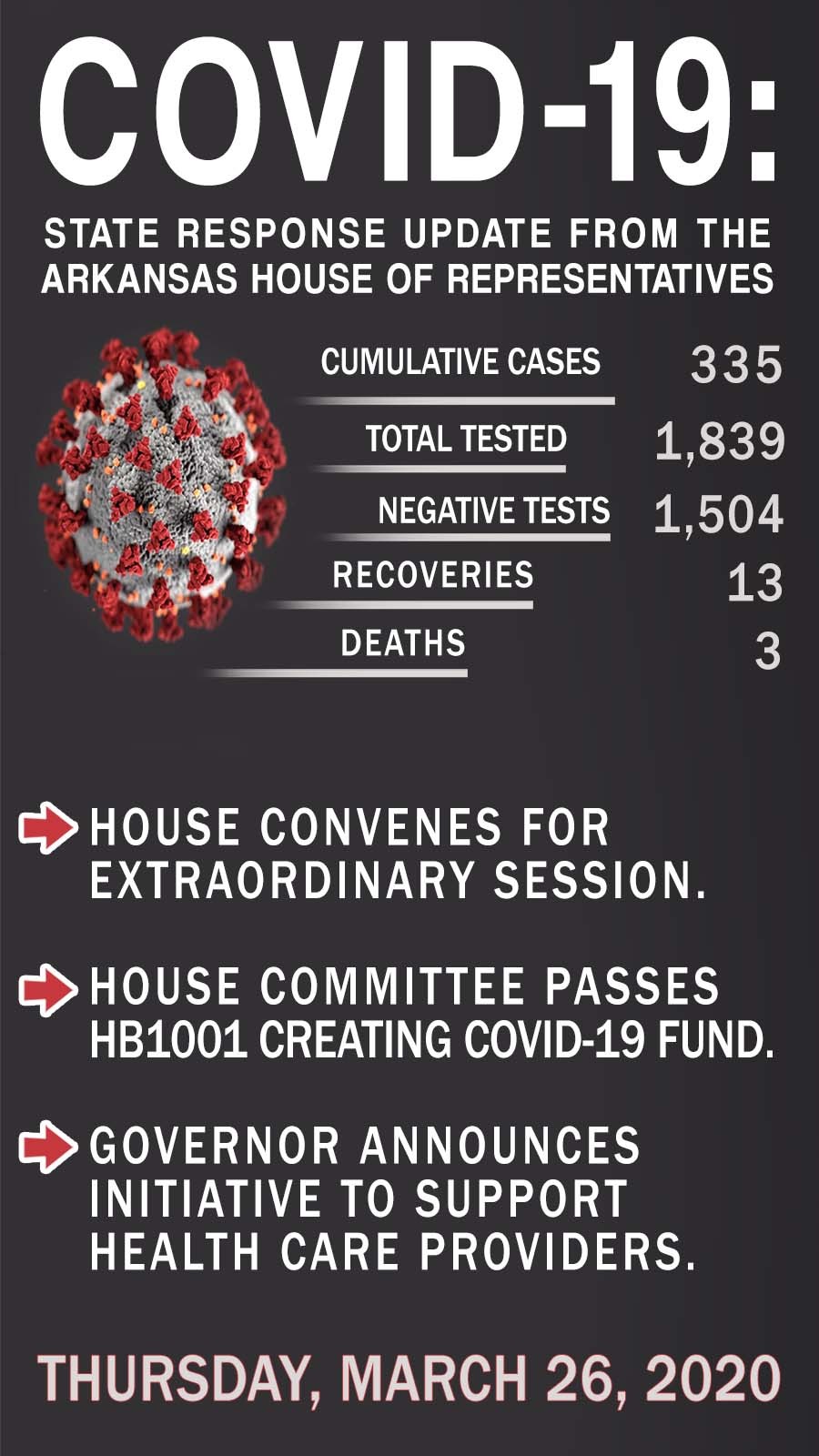 COVID-19:

STATE RESPONSE UPDATE FROM THE ARKANSAS HOUSE OF REPRESENTATIVES

CUMULATIVE CASES 335

TOTAL TESTED 1,839

NEGATIVE TESTS 1,504

RECOVERIES 13

DEATHS 3

HOUSE CONVENES FOR EXTRAORDINARY SESSION.

HOUSE COMMITTEE PASSES HB1001 CREATING COVID-19 FUND.

GOVERNOR ANNOUNCES INITIATIVE TO SUPPORT HEALTH CARE PROVIDERS.

THURSDAY, MARCH 26, 2020