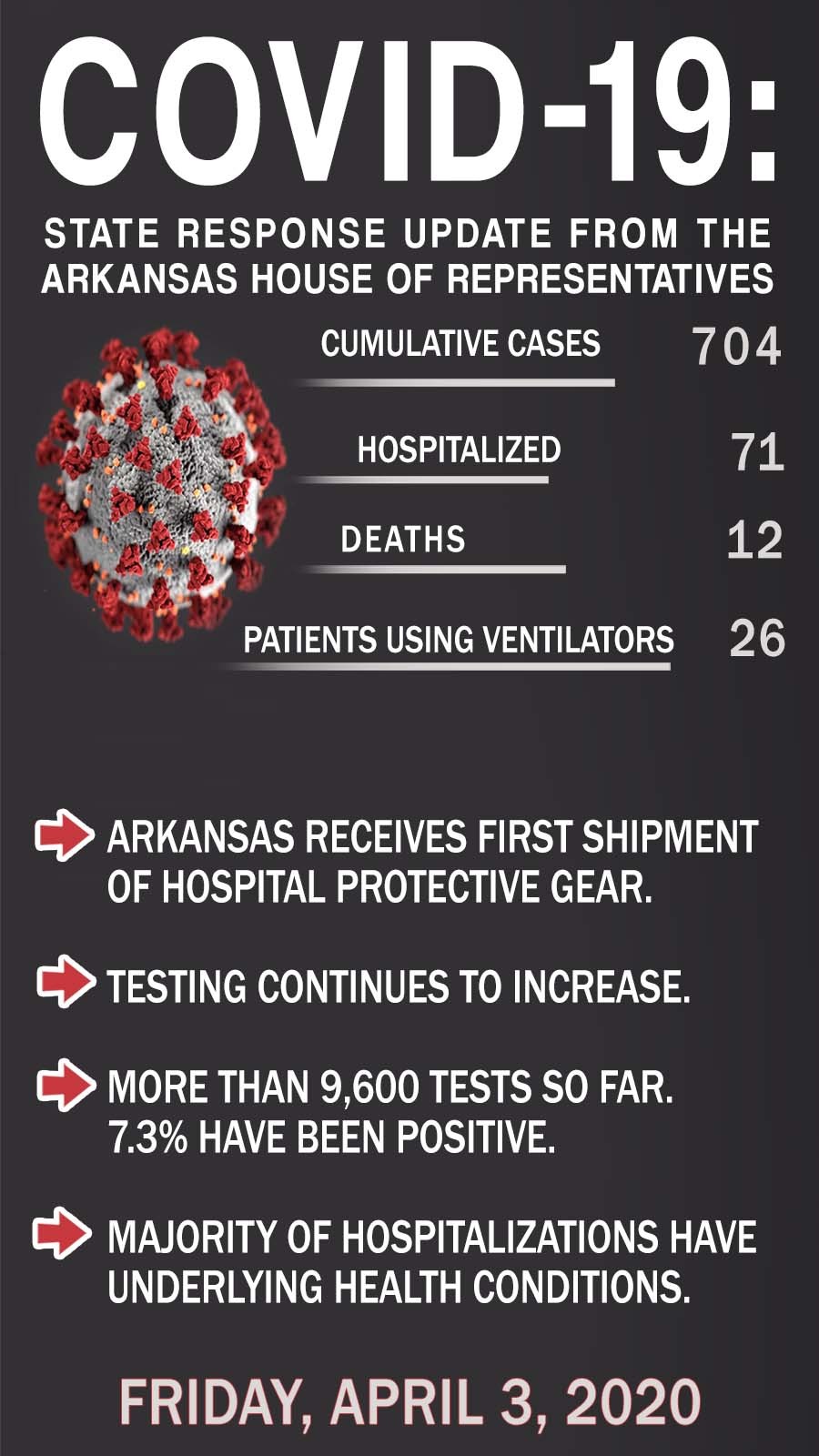 COVID-19:

STATE RESPONSE UPDATE FROM THE ARKANSAS HOUSE OF REPRESENTATIVES

CUMULATIVE CASES 704

HOSPITALIZED 71

DEATHS 12

PATIENTS USING VENTILATORS 26

ARKANSAS RECEIVES FIRST SHIPMENT OF HOSPITAL PROTECTIVE GEAR.

TESTING CONTINUES TO INCREASE.

MORE THAN 9,600 TESTS SO FAR. 7.3% HAVE BEEN POSITIVE.

MAJORITY OF HOSPITALIZATIONS HAVE UNDERLYING HEALTH CONDITIONS.

FRIDAY, APRIL 3, 2020