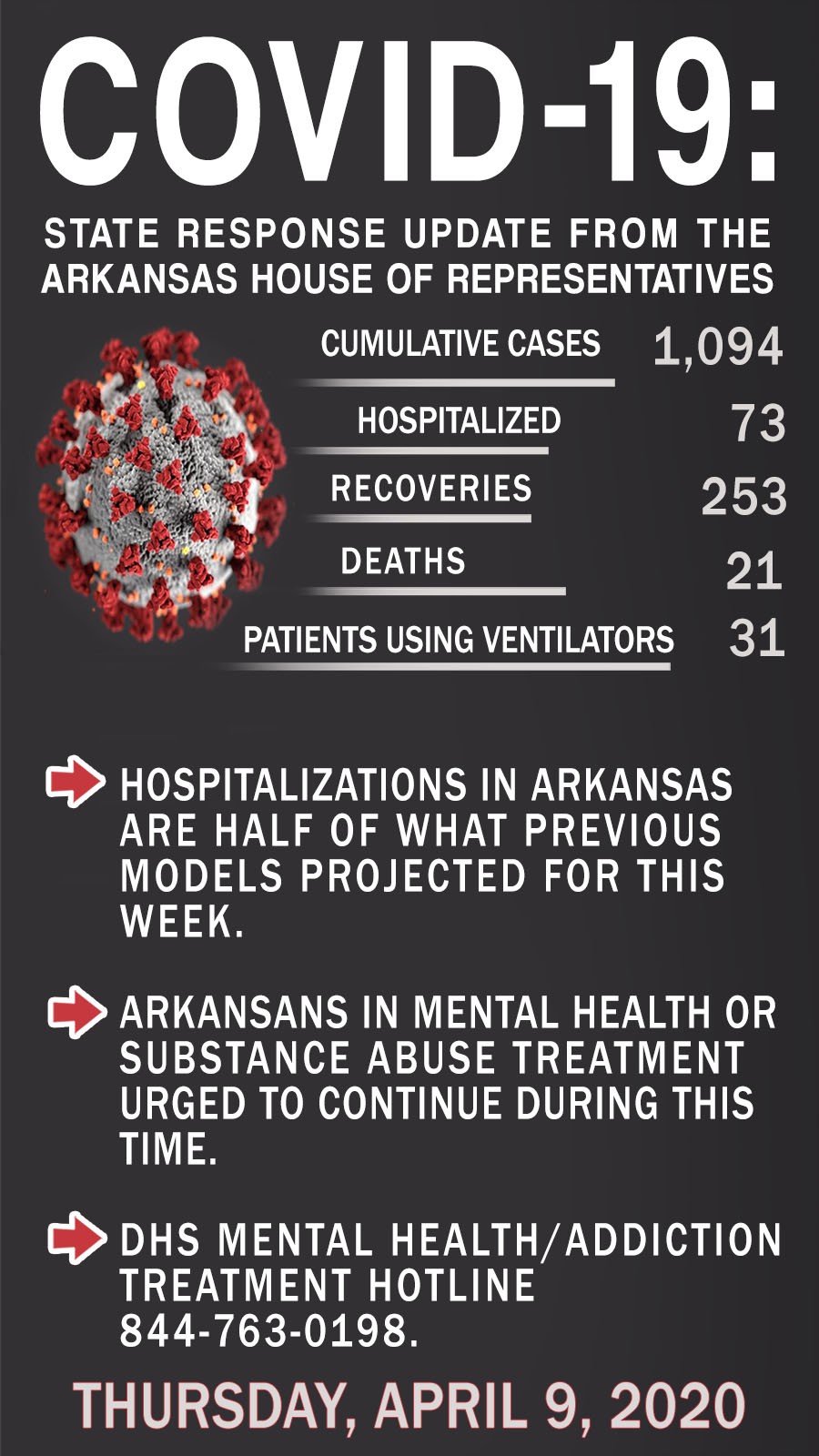 COVID-19:

STATE RESPONSE UPDATE FROM THE ARKANSAS HOUSE OF REPRESENTATIVES

CUMULATIVE CASES 1,094

HOSPITALIZED 73

RECOVERIES 253

DEATHS 21

PATIENTS USING VENTILATORS 31

HOSPITALIZATIONS IN ARKANSAS ARE HALF OF WHAT PREVIOUS MODELS PROJECTED FOR THIS WEEK.

ARKANSANS IN MENTAL HEALTH OR SUBSTANCE ABUSE TREATMENT URGED TO CONTINUE DURING THIS TIME.

DHS MENTAL HEALTH/ADDICTION TREATMENT HOTLINE 844-763-0198.

THURSDAY, APRIL 9, 2020