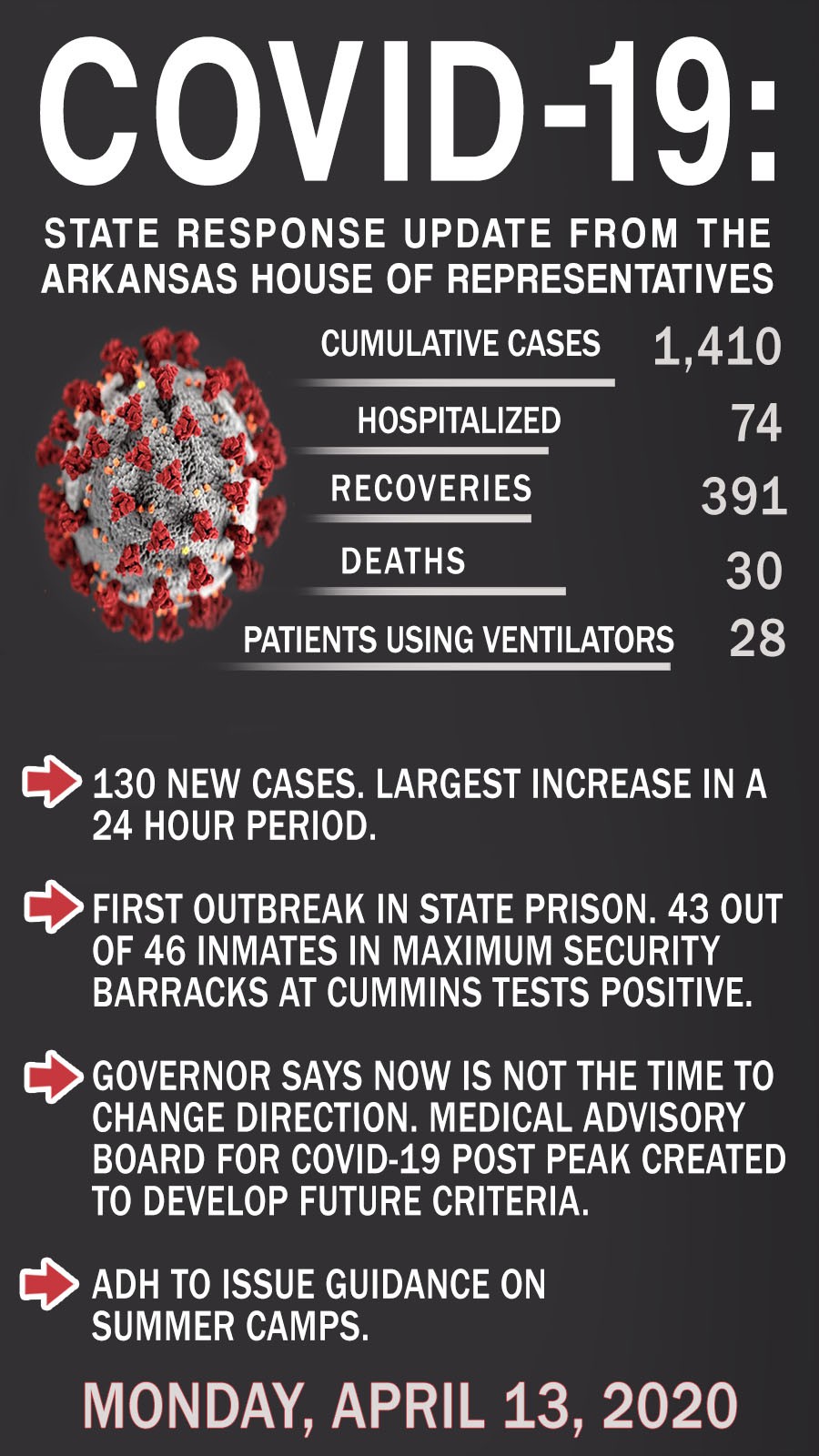 COVID-19:

STATE RESPONSE UPDATE FROM THE ARKANSAS HOUSE OF REPRESENTATIVES

CUMULATIVE CASES 1,410

HOSPITALIZED 74

RECOVERIES 391

DEATHS 30

PATIENTS USING VENTILATORS 28

130 NEW CASES. LARGEST INCREASE IN A 24 HOUR PERIOD.

FIRST OUTBREAK IN STATE PRISON. 43 OUT OF 46 INMATES IN MAXIMUM SECURITY BARRACKS AT CUMMINS TESTS POSITIVE.

GOVERNOR SAYS NOW IS NOT THE TIME TO CHANGE DIRECTION. MEDICAL ADVISORY BOARD FOR COVID-19 POST PEAK CREATED TO DEVELOP FUTURE CRITERIA.

ADH TO ISSUE GUIDANCE ON SUMMER CAMPS.

MONDAY, APRIL 13, 2020