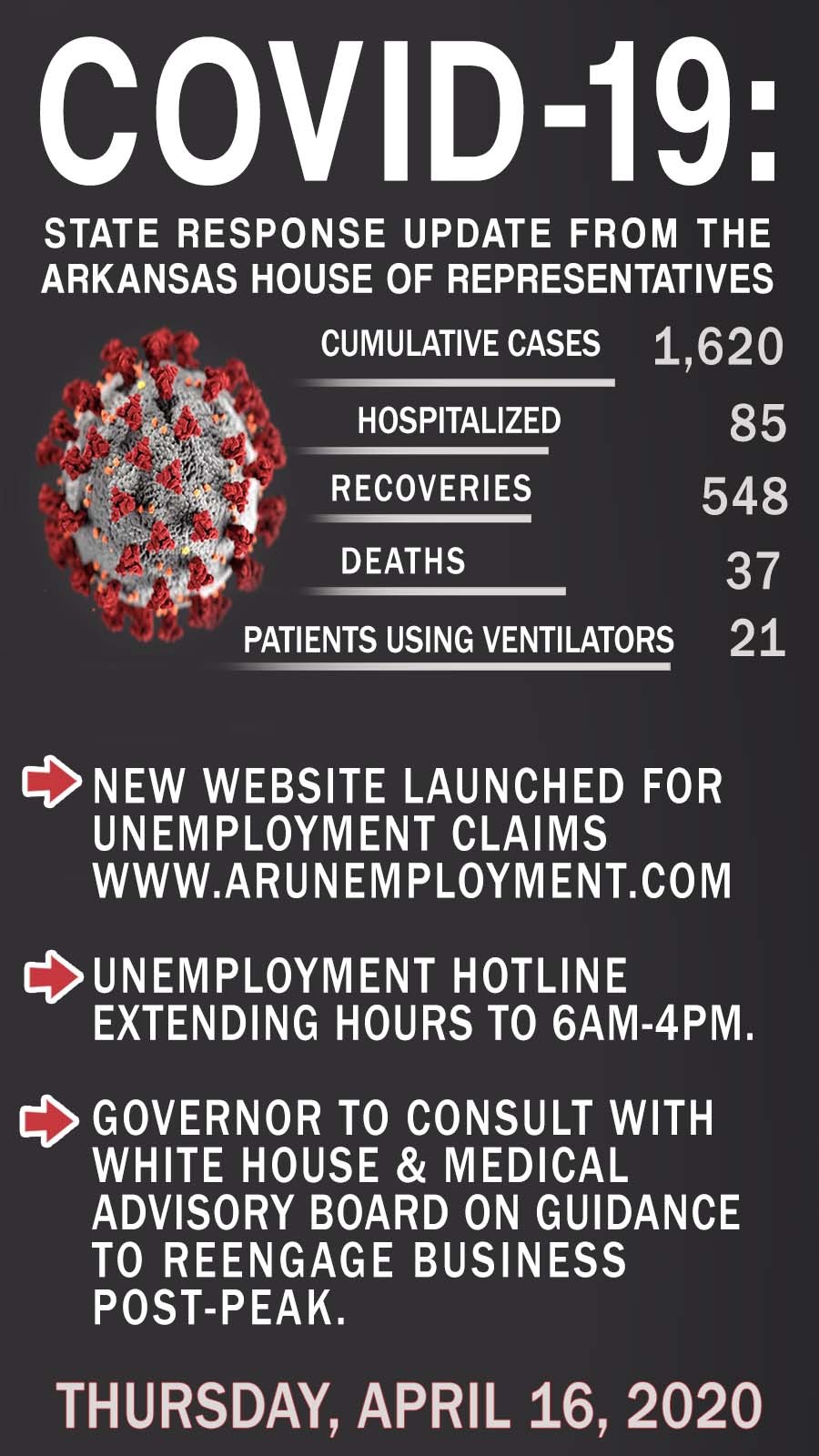 COVID-19:

STATE RESPONSE UPDATE FROM THE ARKANSAS HOUSE OF REPRESENTATIVES

CUMULATIVE CASES 1,620

HOSPITALIZED 85

RECOVERIES 548

DEATHS 37

PATIENTS USING VENTILATORS 21

NEW WEBSITE LAUNCHED FOR UNEMPLOYMENT CLAIMS WWW.ARUNEMPLOYMENT.COM

UNEMPLOYMENT HOTLINE EXTENDING HOURS TO 6AM-4PM.

GOVERNOR TO CONSULT WITH WHITE HOUSE & MEDICAL ADVISORY BOARD ON GUIDANCE TO REENGAGE BUSINESS POST-PEAK.

THURSDAY, APRIL 16, 2020