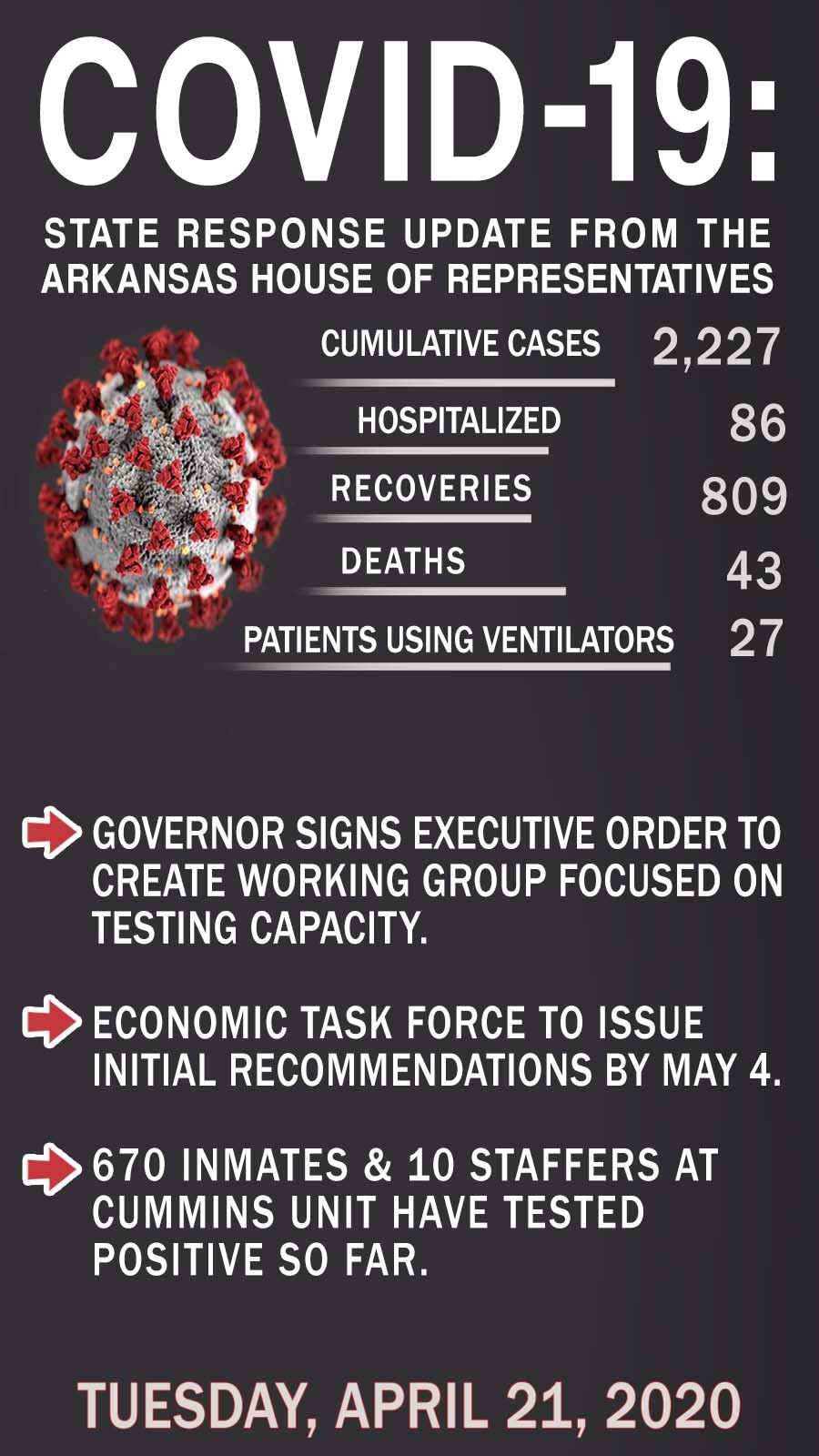 COVID-19:

STATE RESPONSE UPDATE FROM THE ARKANSAS HOUSE OF REPRESENTATIVES

CUMULATIVE CASES 2,227

HOSPITALIZED 86

RECOVERIES 809

DEATHS 43

PATIENTS USING VENTILATORS 27

GOVERNOR SIGNS EXECUTIVE ORDER TO CREATE WORKING GROUP FOCUSED ON TESTING CAPACITY.

ECONOMIC TASK FORCE TO ISSUE INITIAL RECOMMENDATIONS BY MAY 4.

670 INMATES & 10 STAFFERS AT CUMMINS UNIT HAVE TESTED POSITIVE SO FAR.

TUESDAY, APRIL 21, 2020