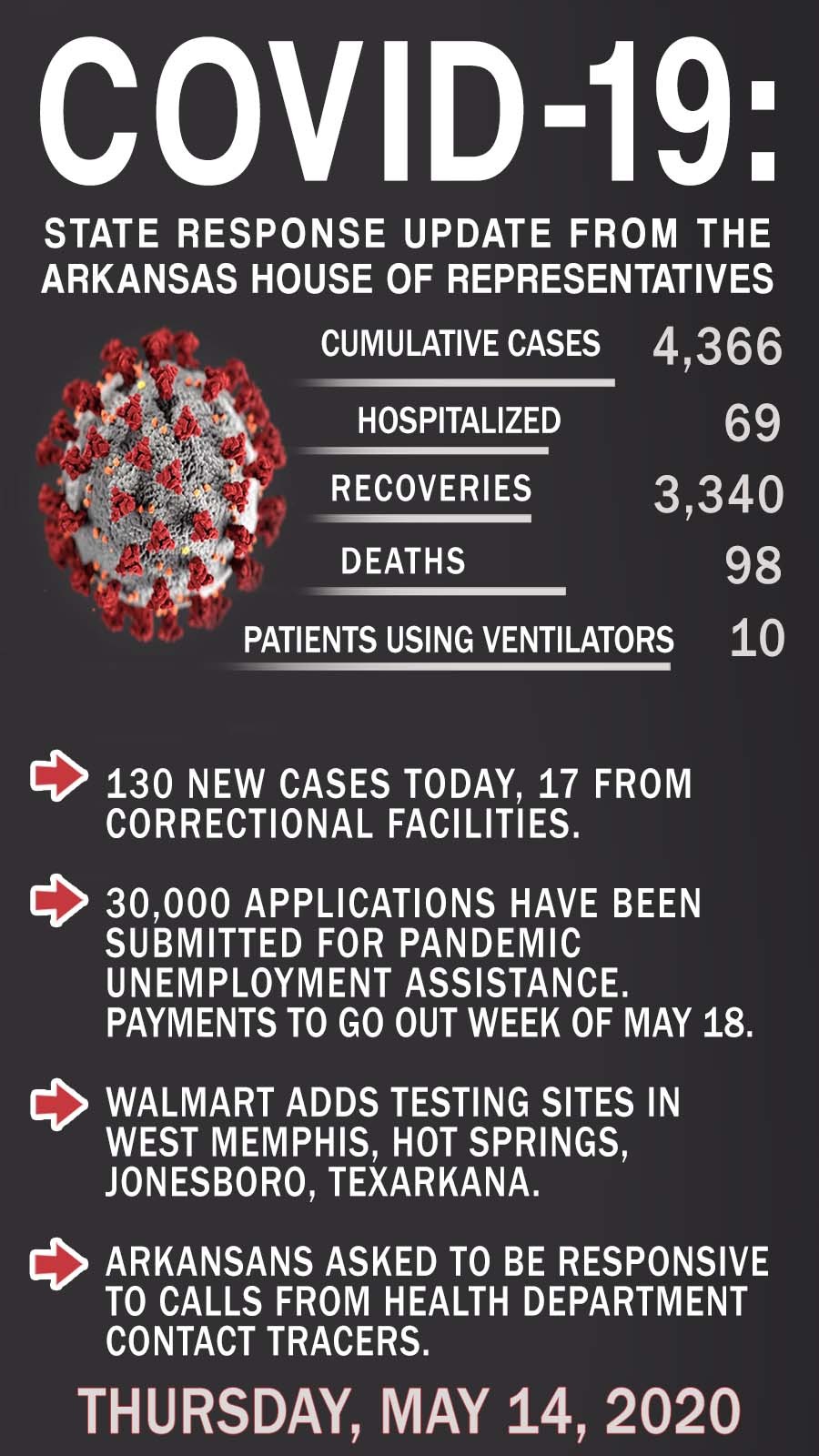 COVID-19:

STATE RESPONSE UPDATE FROM THE ARKANSAS HOUSE OF REPRESENTATIVES

| | |
|---|---|
| CUMULATIVE CASES | 4,366 |
| HOSPITALIZED | 69 |
| RECOVERIES | 3,340 |
| DEATHS | 98 |
| PATIENTS USING VENTILATORS | 10 |

130 NEW CASES TODAY, 17 FROM CORRECTIONAL FACILITIES.

30,000 APPLICATIONS HAVE BEEN SUBMITTED FOR PANDEMIC UNEMPLOYMENT ASSISTANCE. PAYMENTS TO GO OUT WEEK OF MAY 18.

WALMART ADDS TESTING SITES IN WEST MEMPHIS, HOT SPRINGS, JONESBORO, TEXARKANA.

ARKANSANS ASKED TO BE RESPONSIVE TO CALLS FROM HEALTH DEPARTMENT CONTACT TRACERS.

THURSDAY, MAY 14, 2020