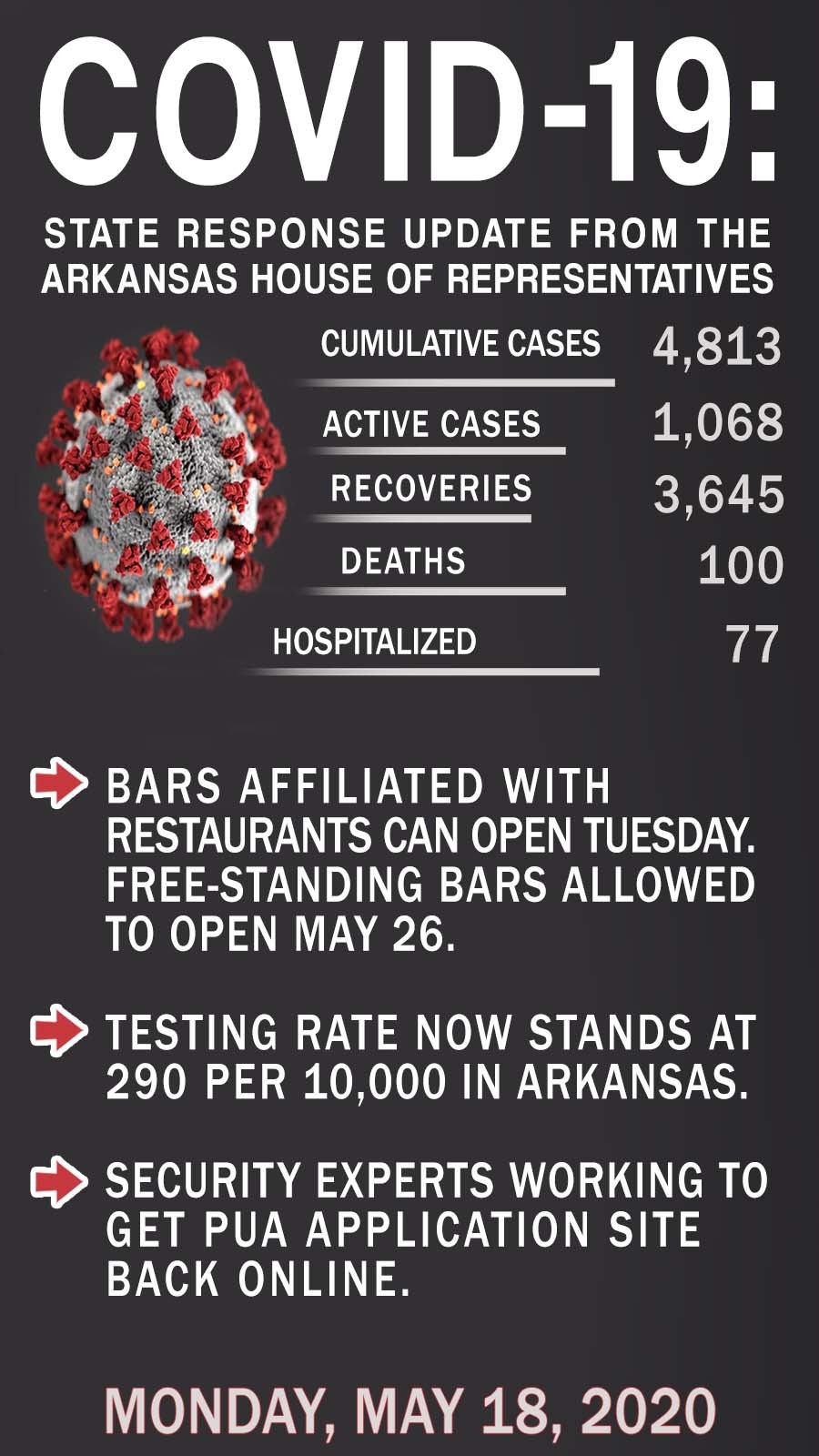 COVID-19:

STATE RESPONSE UPDATE FROM THE ARKANSAS HOUSE OF REPRESENTATIVES

| | |
|---|---|
| CUMULATIVE CASES | 4,813 |
| ACTIVE CASES | 1,068 |
| RECOVERIES | 3,645 |
| DEATHS | 100 |
| HOSPITALIZED | 77 |

BARS AFFILIATED WITH RESTAURANTS CAN OPEN TUESDAY. FREE-STANDING BARS ALLOWED TO OPEN MAY 26.

TESTING RATE NOW STANDS AT 290 PER 10,000 IN ARKANSAS.

SECURITY EXPERTS WORKING TO GET PUA APPLICATION SITE BACK ONLINE.

MONDAY, MAY 18, 2020