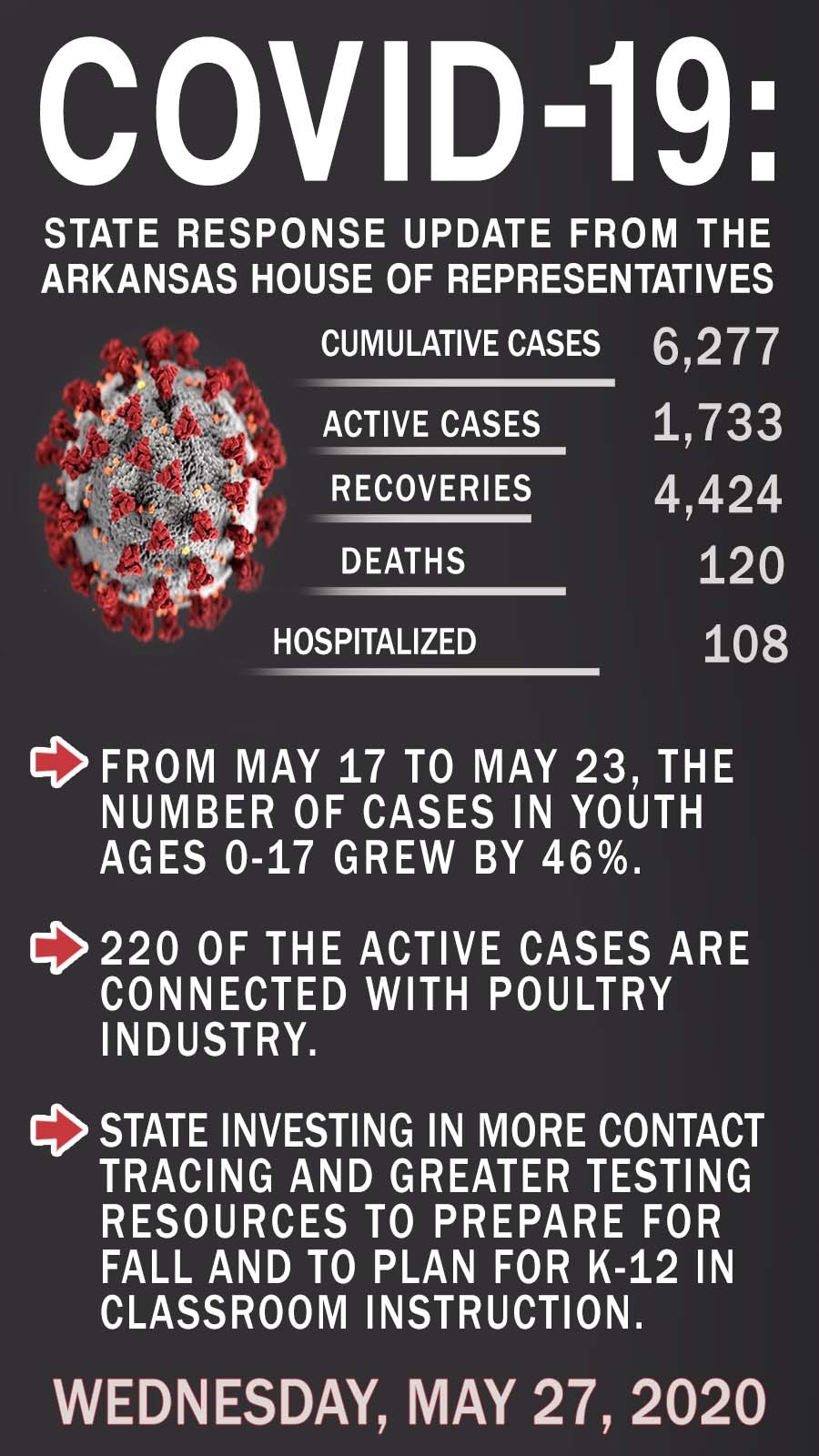 COVID-19:

STATE RESPONSE UPDATE FROM THE ARKANSAS HOUSE OF REPRESENTATIVES

| | |
|---|---|
| CUMULATIVE CASES | 6,277 |
| ACTIVE CASES | 1,733 |
| RECOVERIES | 4,424 |
| DEATHS | 120 |
| HOSPITALIZED | 108 |

FROM MAY 17 TO MAY 23, THE NUMBER OF CASES IN YOUTH AGES 0-17 GREW BY 46%.

220 OF THE ACTIVE CASES ARE CONNECTED WITH POULTRY INDUSTRY.

STATE INVESTING IN MORE CONTACT TRACING AND GREATER TESTING RESOURCES TO PREPARE FOR FALL AND TO PLAN FOR K-12 IN CLASSROOM INSTRUCTION.

WEDNESDAY, MAY 27, 2020