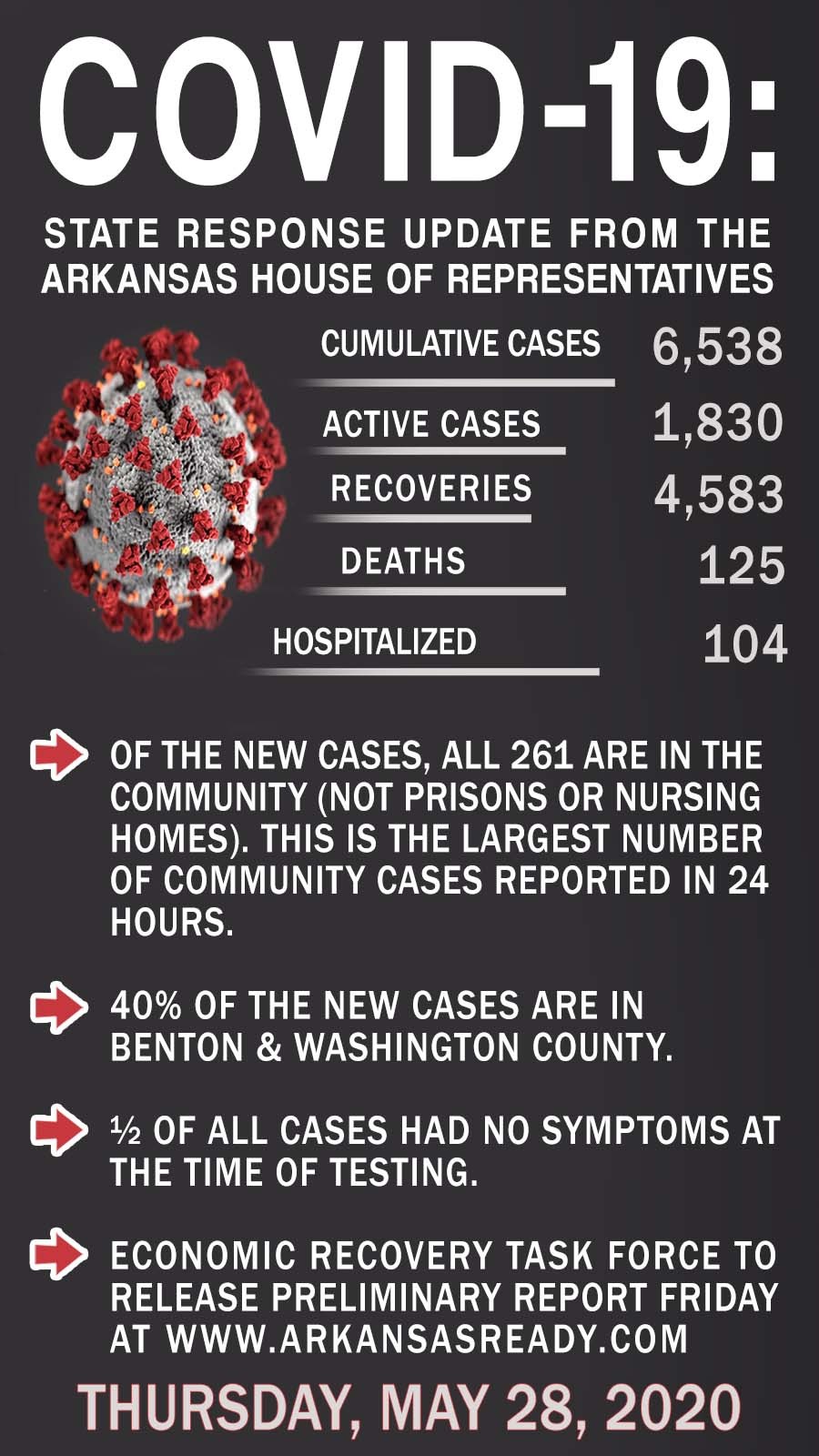 COVID-19:

STATE RESPONSE UPDATE FROM THE ARKANSAS HOUSE OF REPRESENTATIVES

CUMULATIVE CASES 6,538

ACTIVE CASES 1,830

RECOVERIES 4,583

DEATHS 125

HOSPITALIZED 104

OF THE NEW CASES, ALL 261 ARE IN THE COMMUNITY (NOT PRISONS OR NURSING HOMES). THIS IS THE LARGEST NUMBER OF COMMUNITY CASES REPORTED IN 24 HOURS.

40% OF THE NEW CASES ARE IN BENTON & WASHINGTON COUNTY.

½ OF ALL CASES HAD NO SYMPTOMS AT THE TIME OF TESTING.

ECONOMIC RECOVERY TASK FORCE TO RELEASE PRELIMINARY REPORT FRIDAY AT WWW.ARKANSASREADY.COM

THURSDAY, MAY 28, 2020