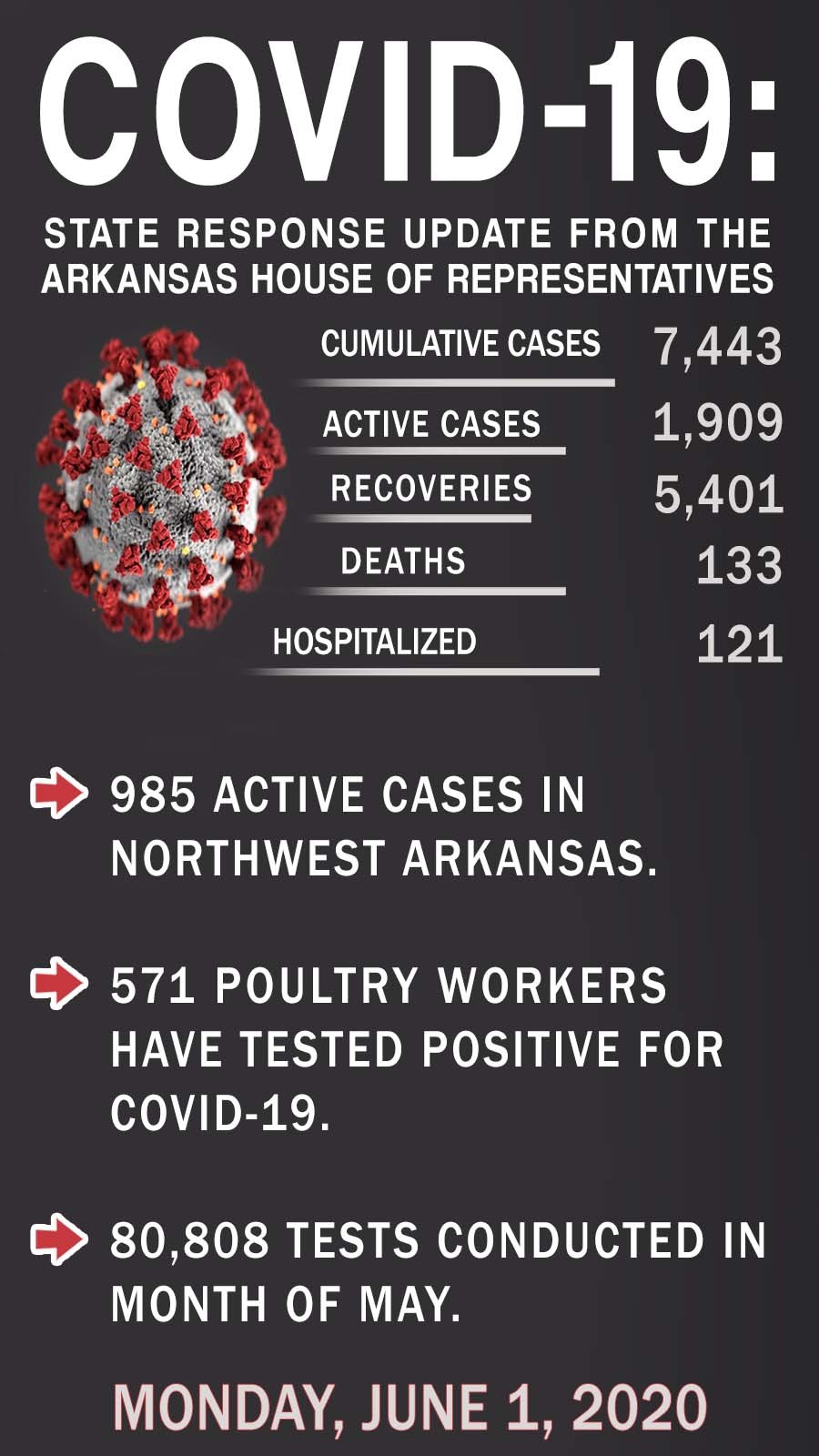 COVID-19:

STATE RESPONSE UPDATE FROM THE ARKANSAS HOUSE OF REPRESENTATIVES

| | |
|---|---|
| CUMULATIVE CASES | 7,443 |
| ACTIVE CASES | 1,909 |
| RECOVERIES | 5,401 |
| DEATHS | 133 |
| HOSPITALIZED | 121 |

985 ACTIVE CASES IN NORTHWEST ARKANSAS.

571 POULTRY WORKERS HAVE TESTED POSITIVE FOR COVID-19.

80,808 TESTS CONDUCTED IN MONTH OF MAY.

MONDAY, JUNE 1, 2020