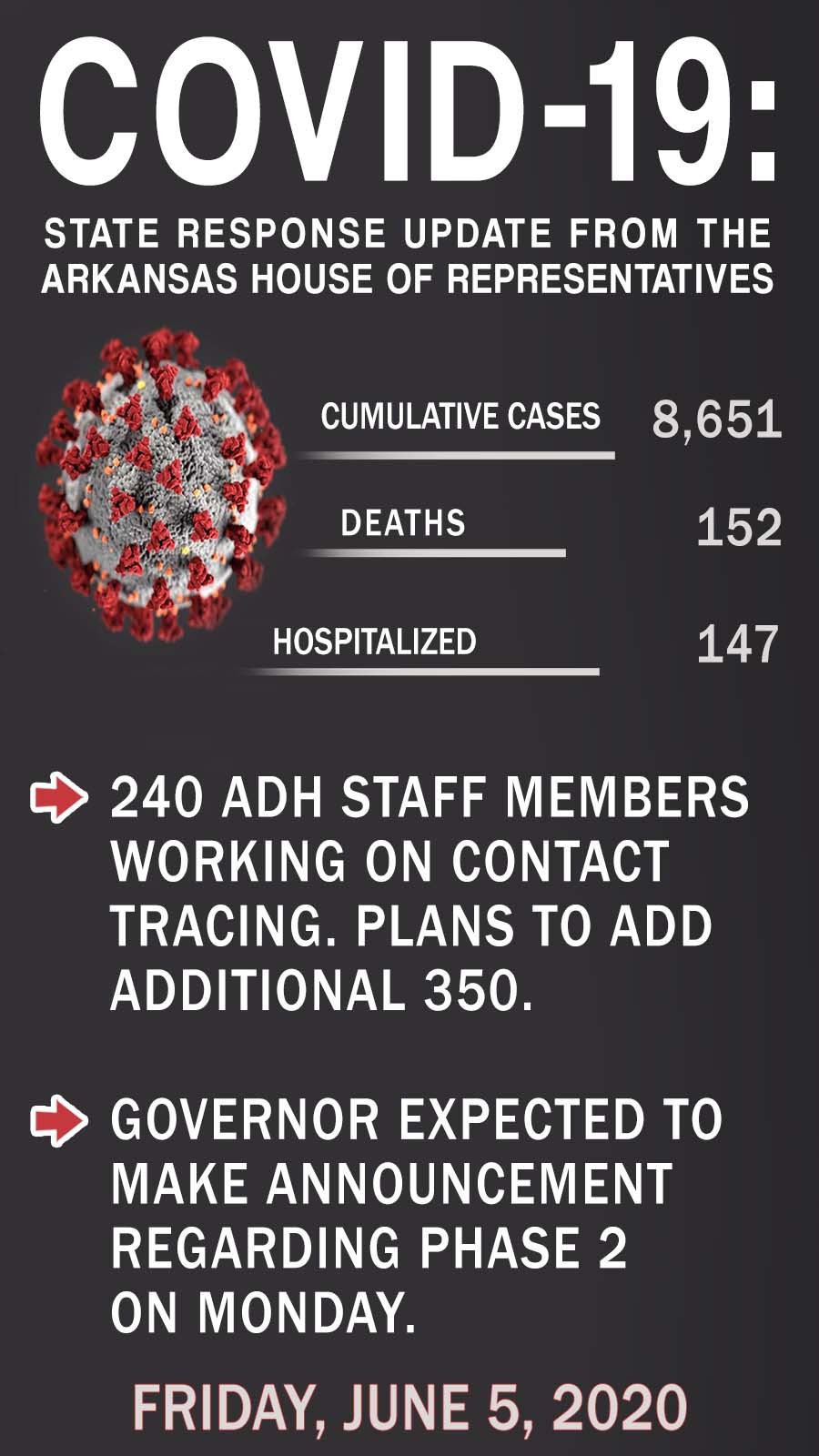 COVID-19:

STATE RESPONSE UPDATE FROM THE ARKANSAS HOUSE OF REPRESENTATIVES

CUMULATIVE CASES 8,651

DEATHS 152

HOSPITALIZED 147

240 ADH STAFF MEMBERS WORKING ON CONTACT TRACING. PLANS TO ADD ADDITIONAL 350.

GOVERNOR EXPECTED TO MAKE ANNOUNCEMENT REGARDING PHASE 2 ON MONDAY.

FRIDAY, JUNE 5, 2020