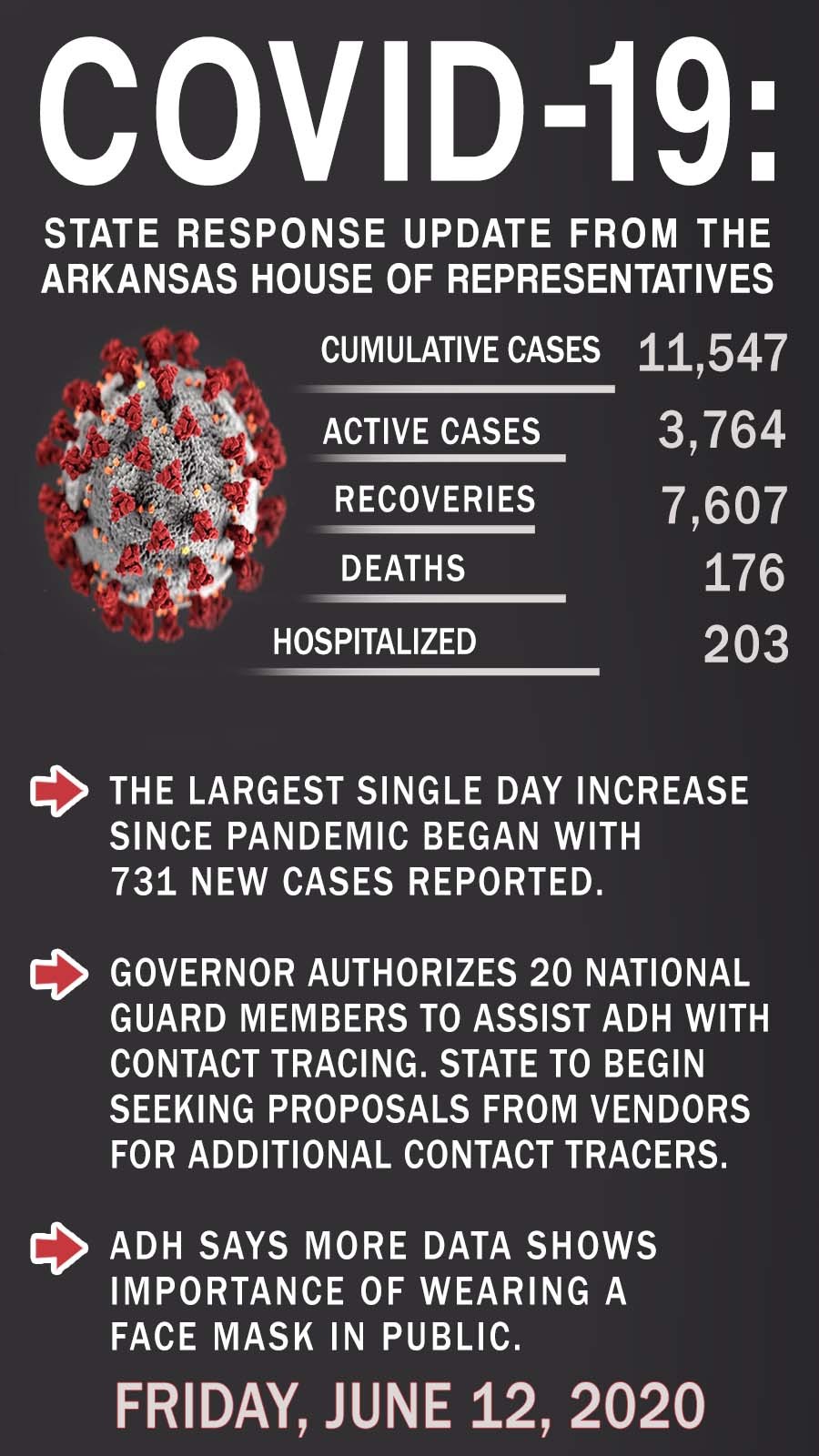 COVID-19:

STATE RESPONSE UPDATE FROM THE ARKANSAS HOUSE OF REPRESENTATIVES

CUMULATIVE CASES 11,547

ACTIVE CASES 3,764

RECOVERIES 7,607

DEATHS 176

HOSPITALIZED 203

THE LARGEST SINGLE DAY INCREASE SINCE PANDEMIC BEGAN WITH 731 NEW CASES REPORTED.

GOVERNOR AUTHORIZES 20 NATIONAL GUARD MEMBERS TO ASSIST ADH WITH CONTACT TRACING. STATE TO BEGIN SEEKING PROPOSALS FROM VENDORS FOR ADDITIONAL CONTACT TRACERS.

ADH SAYS MORE DATA SHOWS IMPORTANCE OF WEARING A FACE MASK IN PUBLIC.

FRIDAY, JUNE 12, 2020