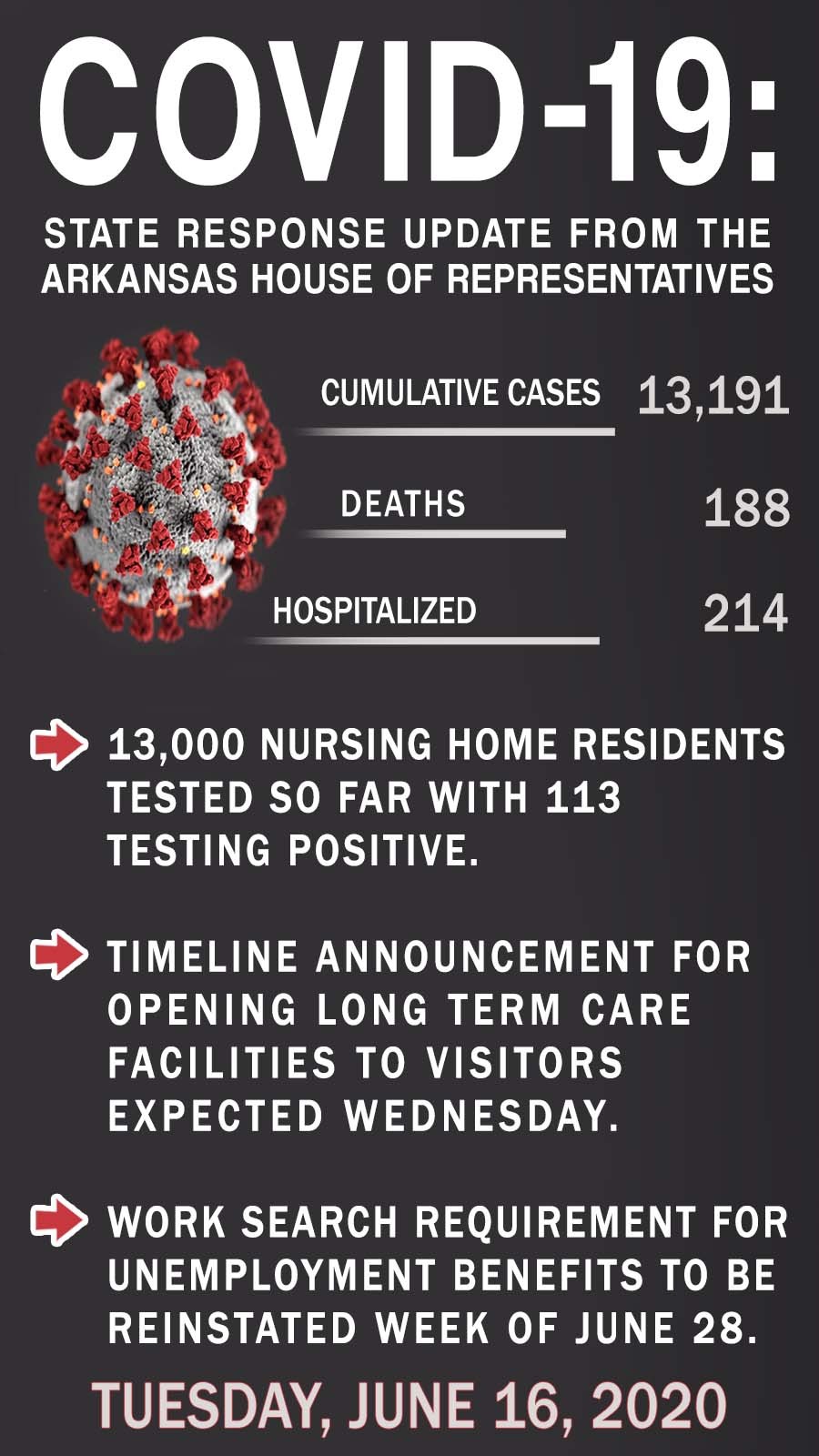 COVID-19:

STATE RESPONSE UPDATE FROM THE ARKANSAS HOUSE OF REPRESENTATIVES

CUMULATIVE CASES 13,191

DEATHS 188

HOSPITALIZED 214

13,000 NURSING HOME RESIDENTS TESTED SO FAR WITH 113 TESTING POSITIVE.

TIMELINE ANNOUNCEMENT FOR OPENING LONG TERM CARE FACILITIES TO VISITORS EXPECTED WEDNESDAY.

WORK SEARCH REQUIREMENT FOR UNEMPLOYMENT BENEFITS TO BE REINSTATED WEEK OF JUNE 28.

TUESDAY, JUNE 16, 2020