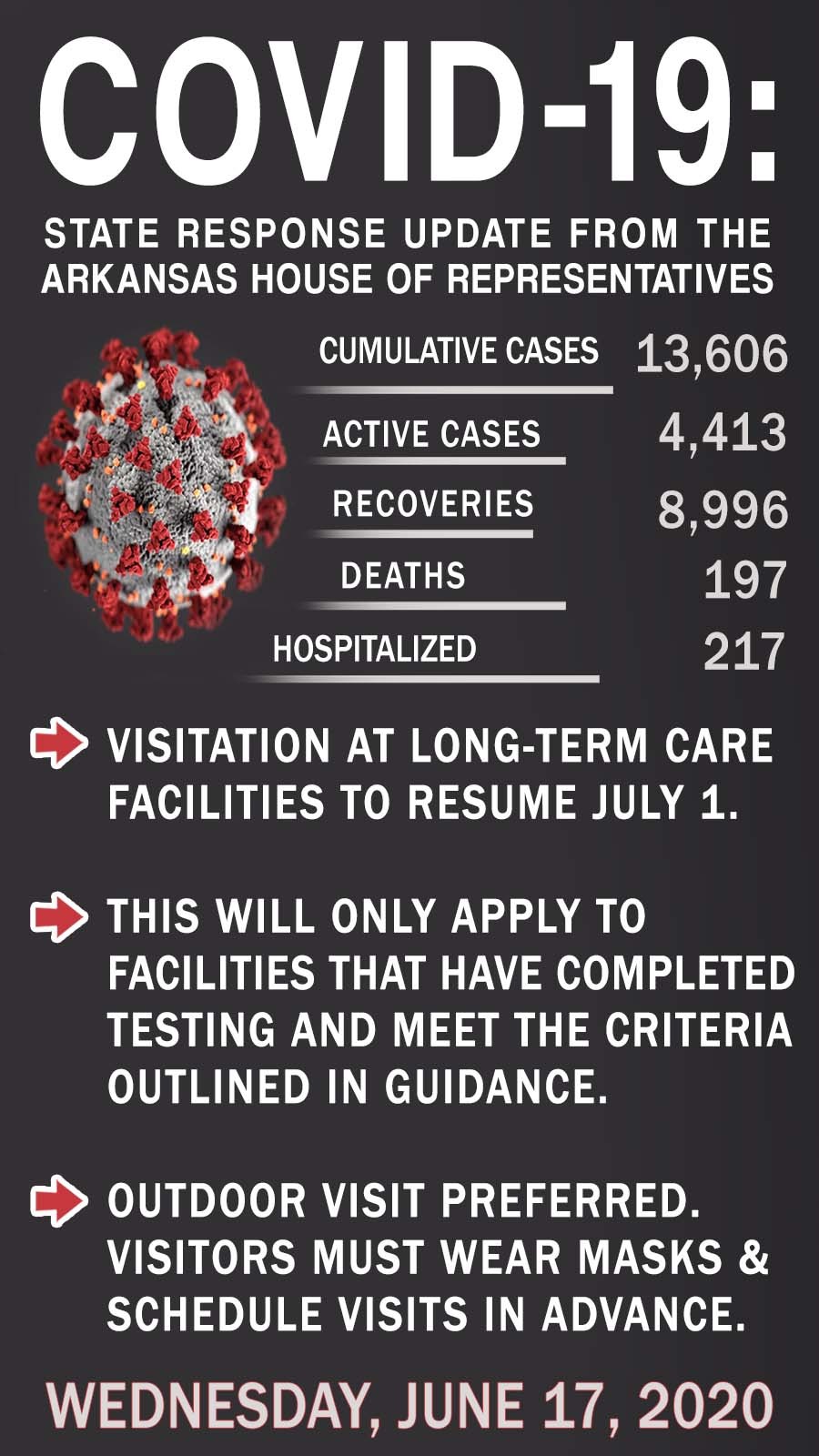 COVID-19:

STATE RESPONSE UPDATE FROM THE ARKANSAS HOUSE OF REPRESENTATIVES

CUMULATIVE CASES 13,606

ACTIVE CASES 4,413

RECOVERIES 8,996

DEATHS 197

HOSPITALIZED 217

VISITATION AT LONG-TERM CARE FACILITIES TO RESUME JULY 1.

THIS WILL ONLY APPLY TO FACILITIES THAT HAVE COMPLETED TESTING AND MEET THE CRITERIA OUTLINED IN GUIDANCE.

OUTDOOR VISIT PREFERRED. VISITORS MUST WEAR MASKS & SCHEDULE VISITS IN ADVANCE.

WEDNESDAY, JUNE 17, 2020