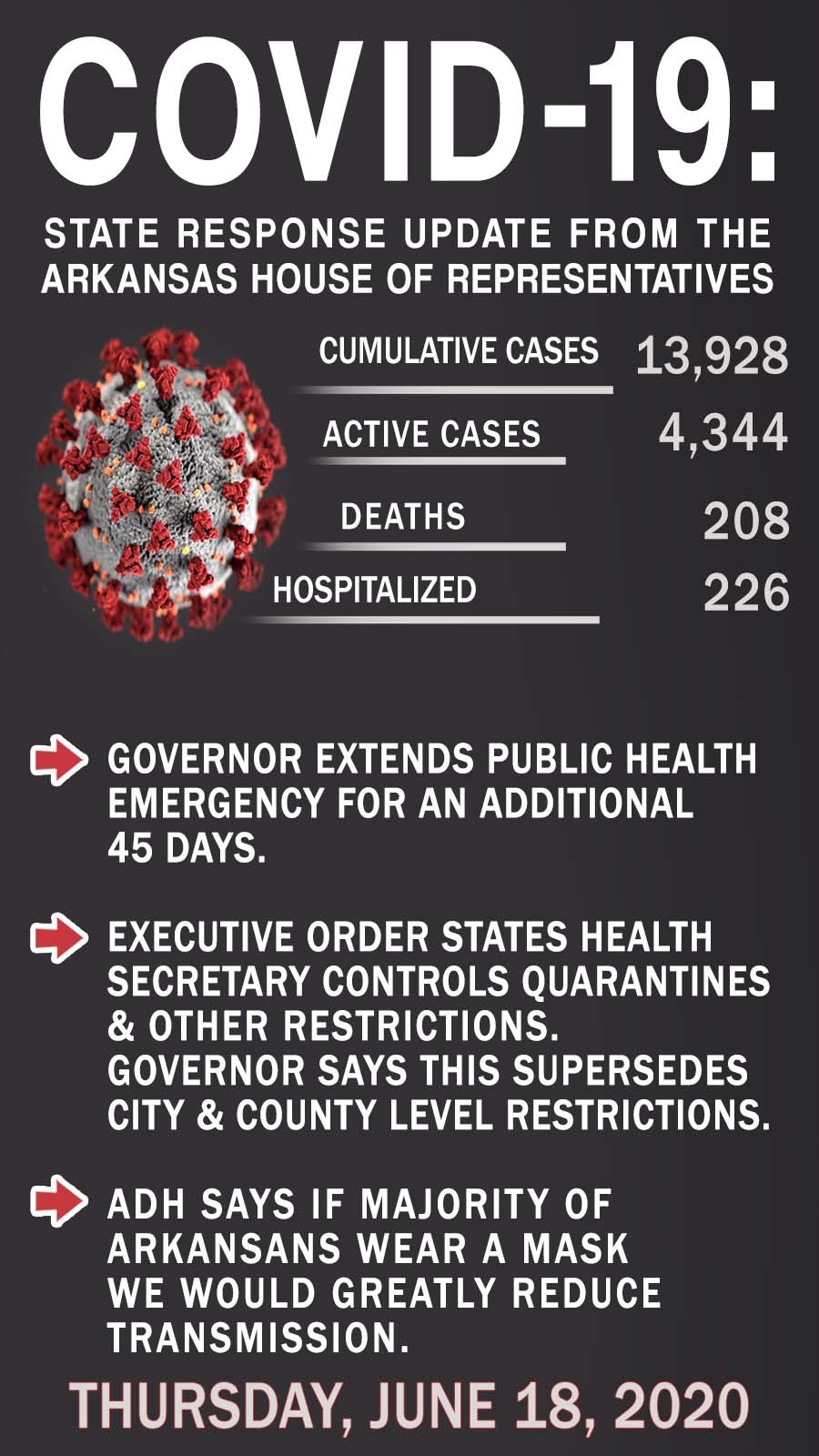 COVID-19:

STATE RESPONSE UPDATE FROM THE ARKANSAS HOUSE OF REPRESENTATIVES

CUMULATIVE CASES 13,928

ACTIVE CASES 4,344

DEATHS 208

HOSPITALIZED 226

GOVERNOR EXTENDS PUBLIC HEALTH EMERGENCY FOR AN ADDITIONAL 45 DAYS.

EXECUTIVE ORDER STATES HEALTH SECRETARY CONTROLS QUARANTINES & OTHER RESTRICTIONS. GOVERNOR SAYS THIS SUPERSEDES CITY & COUNTY LEVEL RESTRICTIONS.

ADH SAYS IF MAJORITY OF ARKANSANS WEAR A MASK WE WOULD GREATLY REDUCE TRANSMISSION.

THURSDAY, JUNE 18, 2020