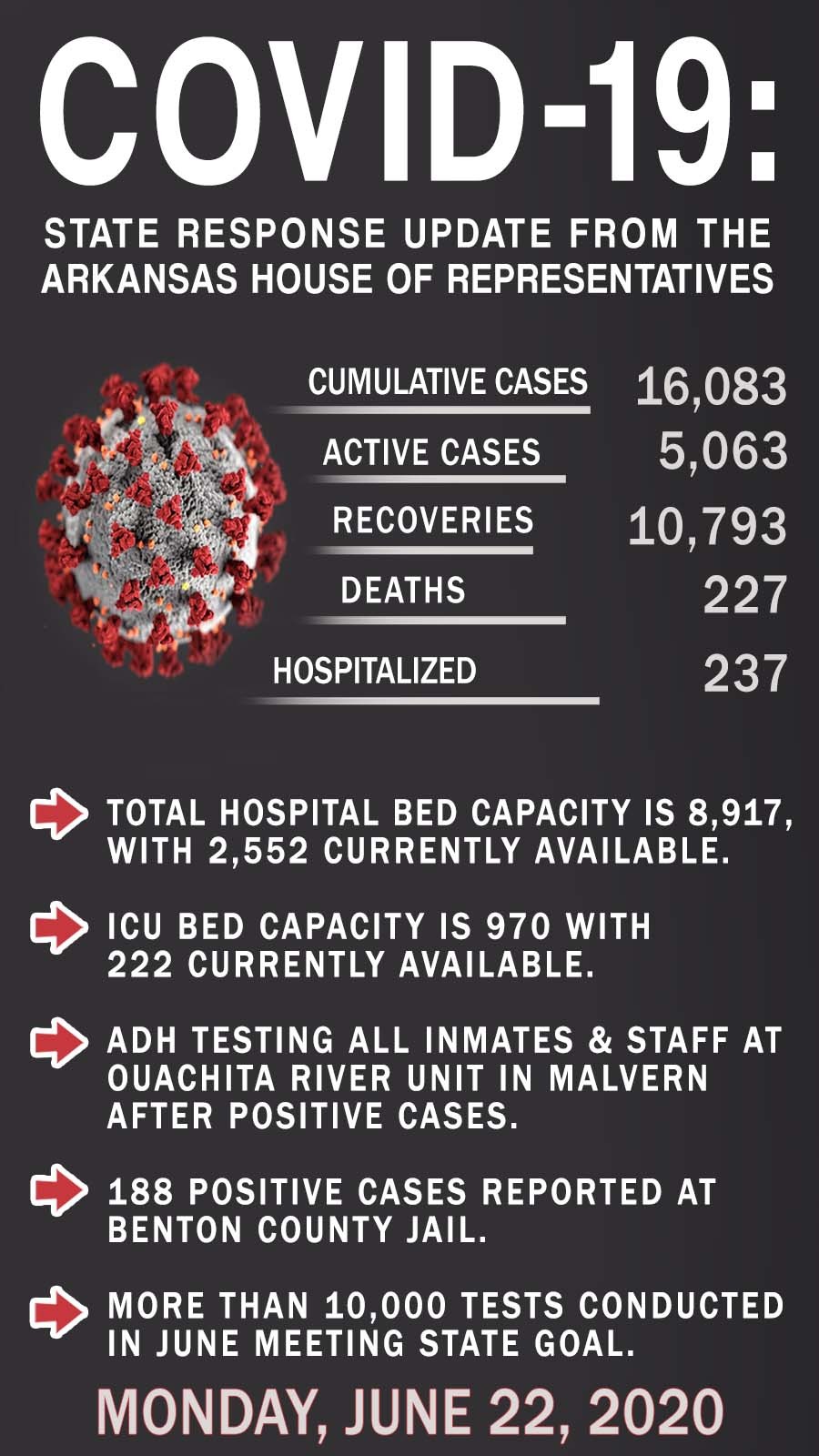 COVID-19:

STATE RESPONSE UPDATE FROM THE ARKANSAS HOUSE OF REPRESENTATIVES

| | |
|---|---|
| CUMULATIVE CASES | 16,083 |
| ACTIVE CASES | 5,063 |
| RECOVERIES | 10,793 |
| DEATHS | 227 |
| HOSPITALIZED | 237 |

TOTAL HOSPITAL BED CAPACITY IS 8,917, WITH 2,552 CURRENTLY AVAILABLE.

ICU BED CAPACITY IS 970 WITH 222 CURRENTLY AVAILABLE.

ADH TESTING ALL INMATES & STAFF AT OUACHITA RIVER UNIT IN MALVERN AFTER POSITIVE CASES.

188 POSITIVE CASES REPORTED AT BENTON COUNTY JAIL.

MORE THAN 10,000 TESTS CONDUCTED IN JUNE MEETING STATE GOAL.

MONDAY, JUNE 22, 2020