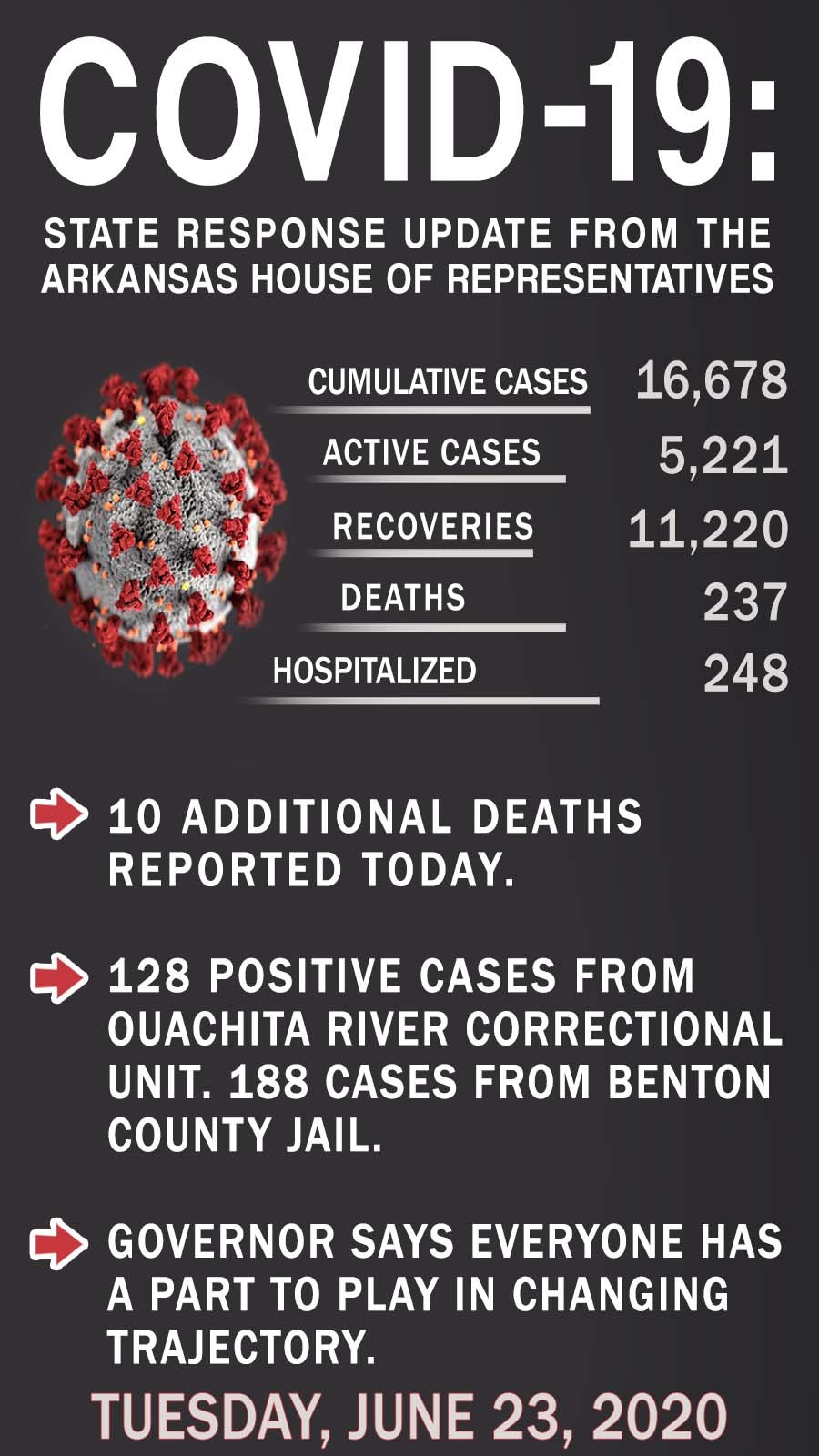 COVID-19:

STATE RESPONSE UPDATE FROM THE ARKANSAS HOUSE OF REPRESENTATIVES

| | |
|---|---|
| CUMULATIVE CASES | 16,678 |
| ACTIVE CASES | 5,221 |
| RECOVERIES | 11,220 |
| DEATHS | 237 |
| HOSPITALIZED | 248 |

10 ADDITIONAL DEATHS REPORTED TODAY.

128 POSITIVE CASES FROM OUACHITA RIVER CORRECTIONAL UNIT. 188 CASES FROM BENTON COUNTY JAIL.

GOVERNOR SAYS EVERYONE HAS A PART TO PLAY IN CHANGING TRAJECTORY.

TUESDAY, JUNE 23, 2020