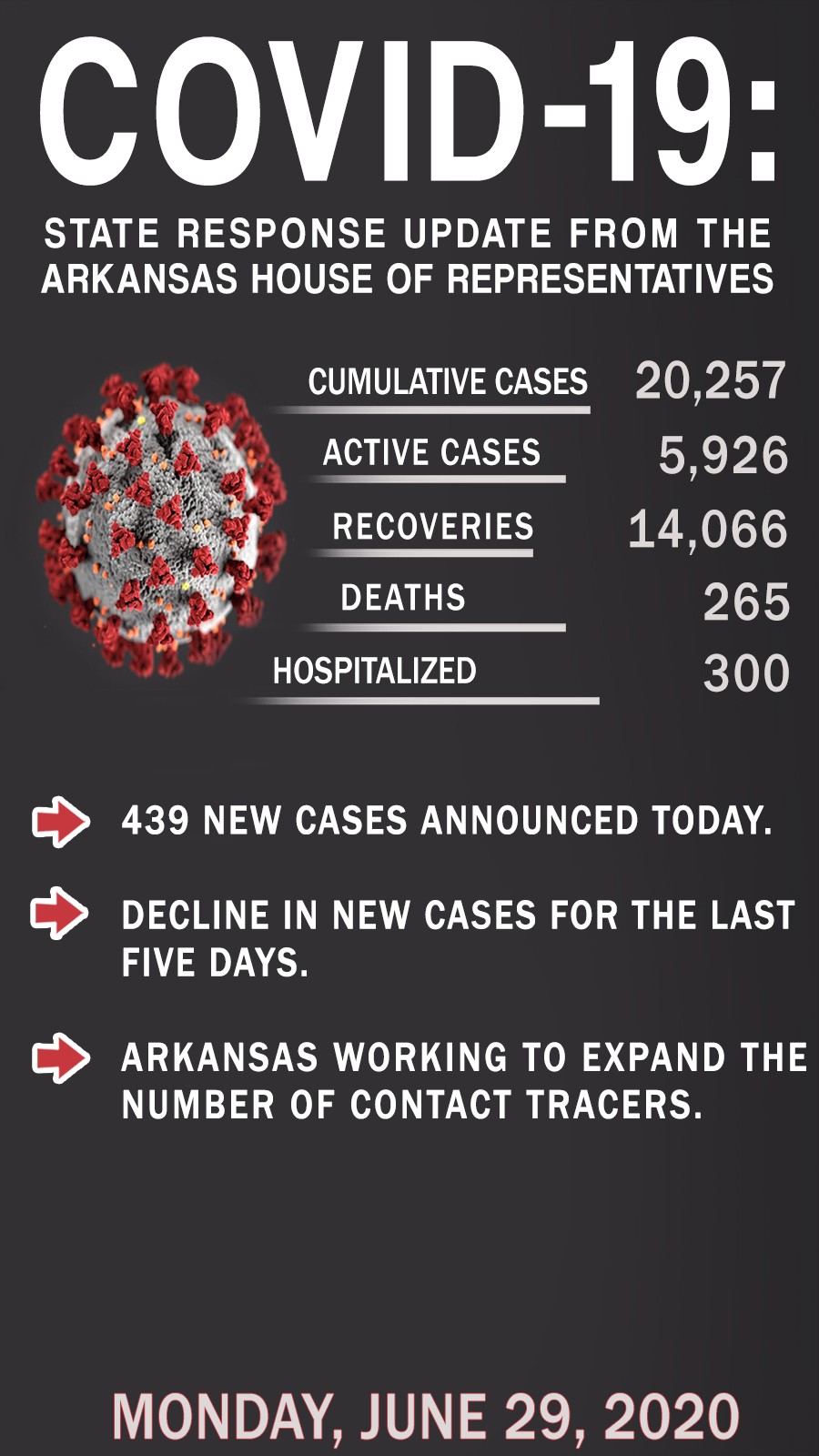 COVID-19:

STATE RESPONSE UPDATE FROM THE ARKANSAS HOUSE OF REPRESENTATIVES

CUMULATIVE CASES 20,257

ACTIVE CASES 5,926

RECOVERIES 14,066

DEATHS 265

HOSPITALIZED 300

439 NEW CASES ANNOUNCED TODAY.

DECLINE IN NEW CASES FOR THE LAST FIVE DAYS.

ARKANSAS WORKING TO EXPAND THE NUMBER OF CONTACT TRACERS.

MONDAY, JUNE 29, 2020