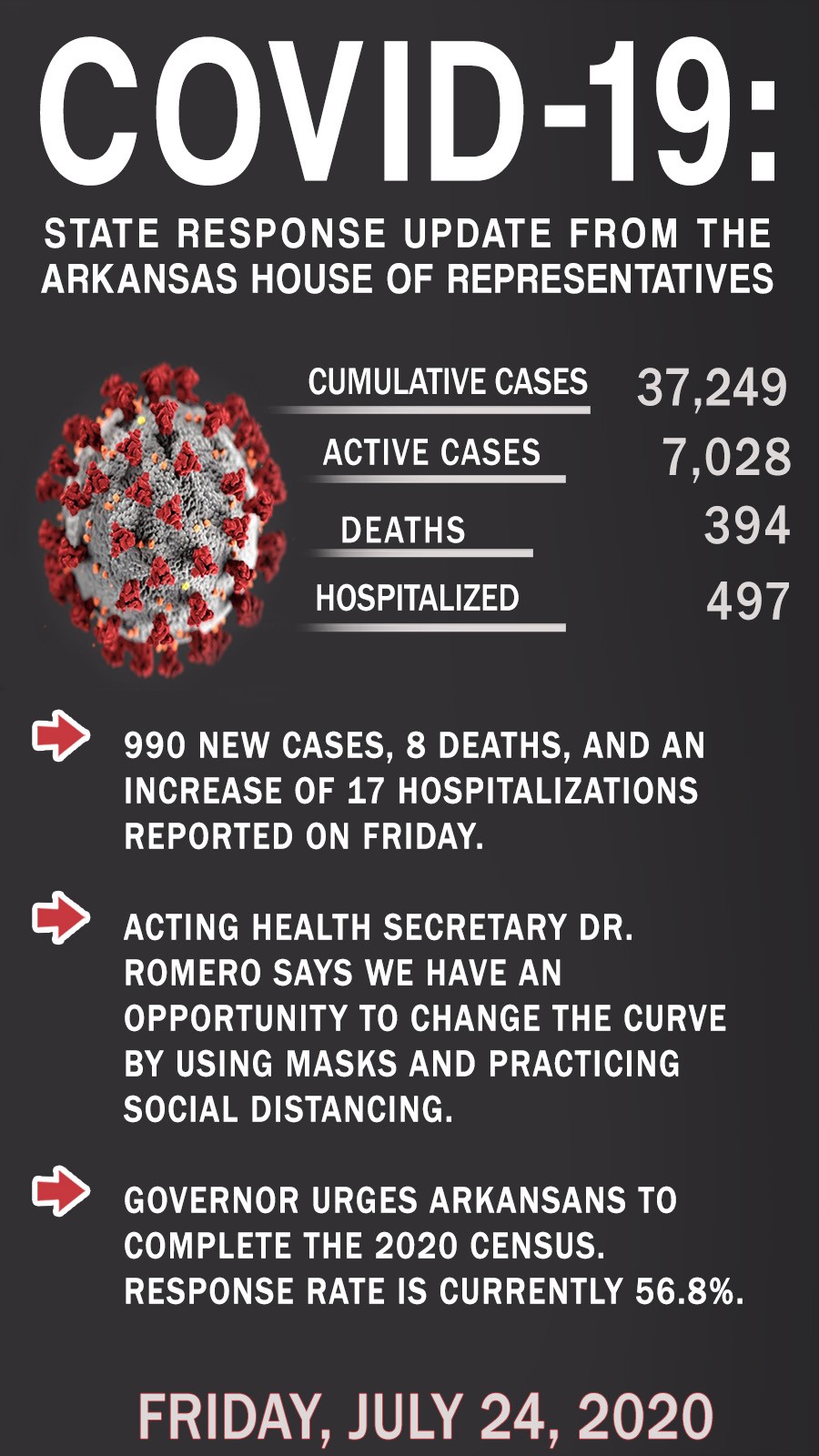 COVID-19:

STATE RESPONSE UPDATE FROM THE ARKANSAS HOUSE OF REPRESENTATIVES

CUMULATIVE CASES 37,249

ACTIVE CASES 7,028

DEATHS 394

HOSPITALIZED 497

990 NEW CASES, 8 DEATHS, AND AN INCREASE OF 17 HOSPITALIZATIONS REPORTED ON FRIDAY.

ACTING HEALTH SECRETARY DR. ROMERO SAYS WE HAVE AN OPPORTUNITY TO CHANGE THE CURVE BY USING MASKS AND PRACTICING SOCIAL DISTANCING.

GOVERNOR URGES ARKANSANS TO COMPLETE THE 2020 CENSUS. RESPONSE RATE IS CURRENTLY 56.8%.

FRIDAY, JULY 24, 2020