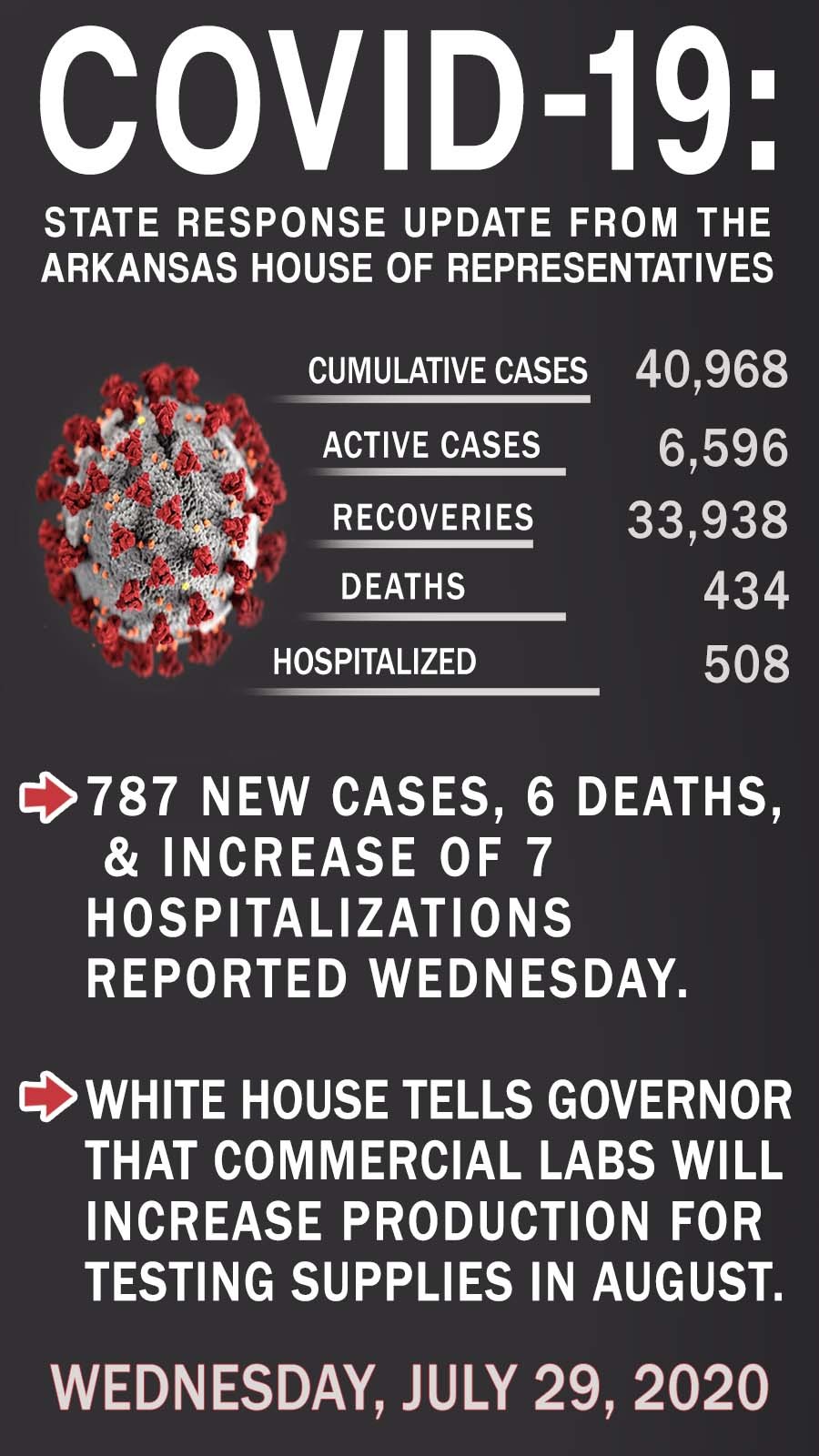 COVID-19:

STATE RESPONSE UPDATE FROM THE ARKANSAS HOUSE OF REPRESENTATIVES

| | |
|---|---|
| CUMULATIVE CASES | 40,968 |
| ACTIVE CASES | 6,596 |
| RECOVERIES | 33,938 |
| DEATHS | 434 |
| HOSPITALIZED | 508 |

787 NEW CASES, 6 DEATHS, & INCREASE OF 7 HOSPITALIZATIONS REPORTED WEDNESDAY.

WHITE HOUSE TELLS GOVERNOR THAT COMMERCIAL LABS WILL INCREASE PRODUCTION FOR TESTING SUPPLIES IN AUGUST.

WEDNESDAY, JULY 29, 2020