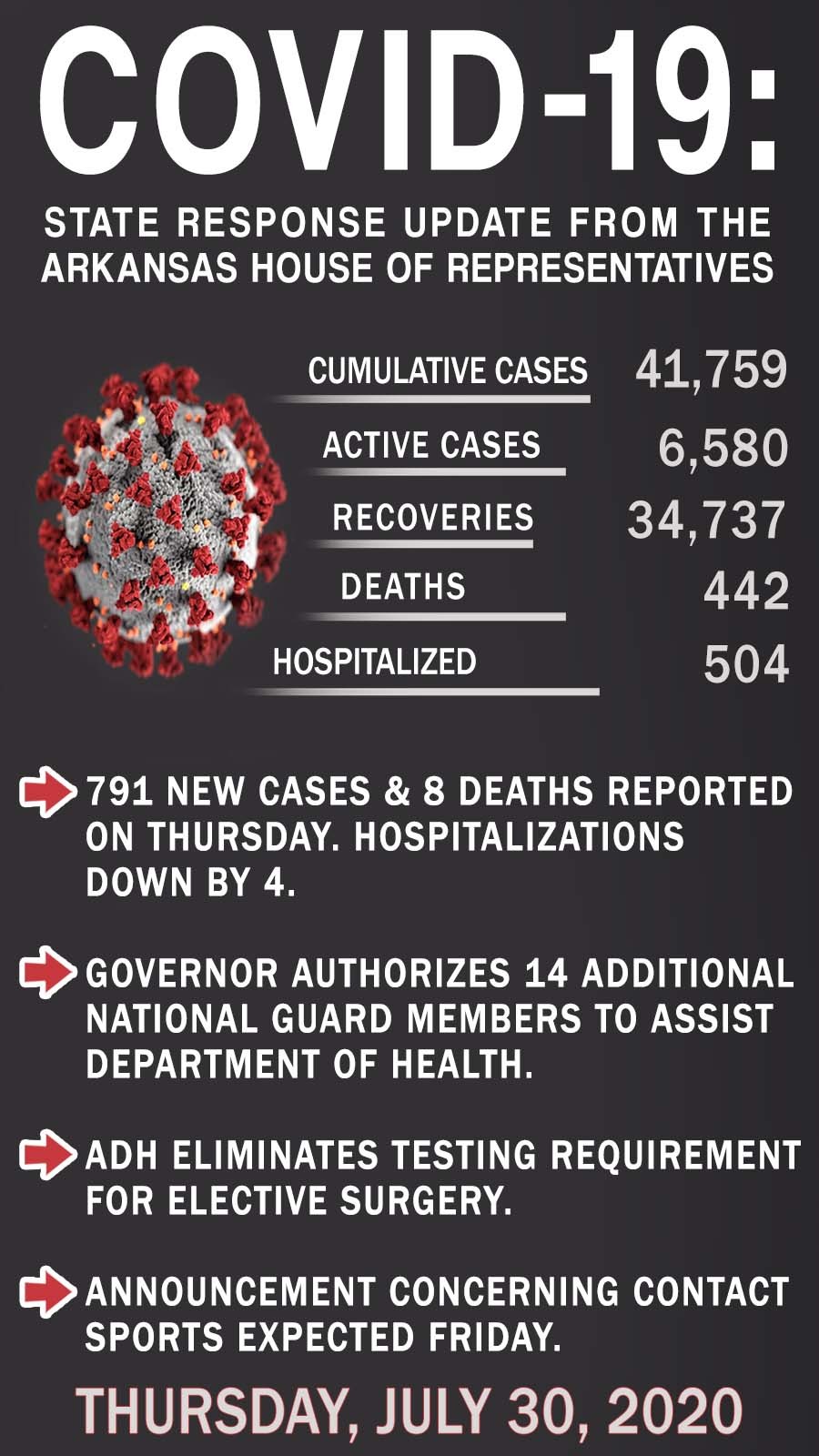 COVID-19:

STATE RESPONSE UPDATE FROM THE ARKANSAS HOUSE OF REPRESENTATIVES

| | |
|---|---|
| CUMULATIVE CASES | 41,759 |
| ACTIVE CASES | 6,580 |
| RECOVERIES | 34,737 |
| DEATHS | 442 |
| HOSPITALIZED | 504 |

791 NEW CASES & 8 DEATHS REPORTED ON THURSDAY. HOSPITALIZATIONS DOWN BY 4.

GOVERNOR AUTHORIZES 14 ADDITIONAL NATIONAL GUARD MEMBERS TO ASSIST DEPARTMENT OF HEALTH.

ADH ELIMINATES TESTING REQUIREMENT FOR ELECTIVE SURGERY.

ANNOUNCEMENT CONCERNING CONTACT SPORTS EXPECTED FRIDAY.

THURSDAY, JULY 30, 2020