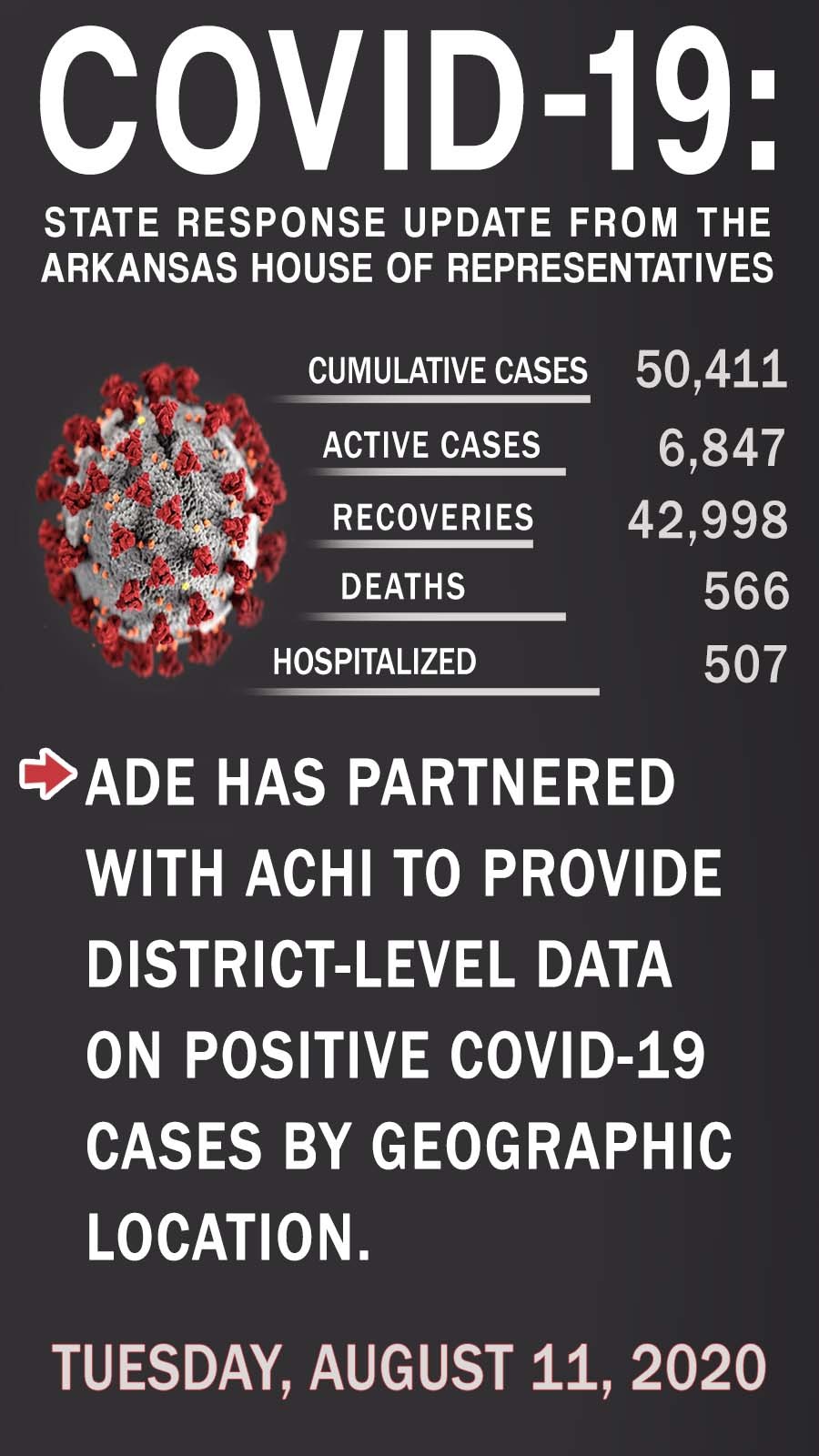 COVID-19:

STATE RESPONSE UPDATE FROM THE ARKANSAS HOUSE OF REPRESENTATIVES

CUMULATIVE CASES 50,411

ACTIVE CASES 6,847

RECOVERIES 42,998

DEATHS 566

HOSPITALIZED 507

ADE HAS PARTNERED WITH ACHI TO PROVIDE DISTRICT-LEVEL DATA ON POSITIVE COVID-19 CASES BY GEOGRAPHIC LOCATION.

TUESDAY, AUGUST 11, 2020