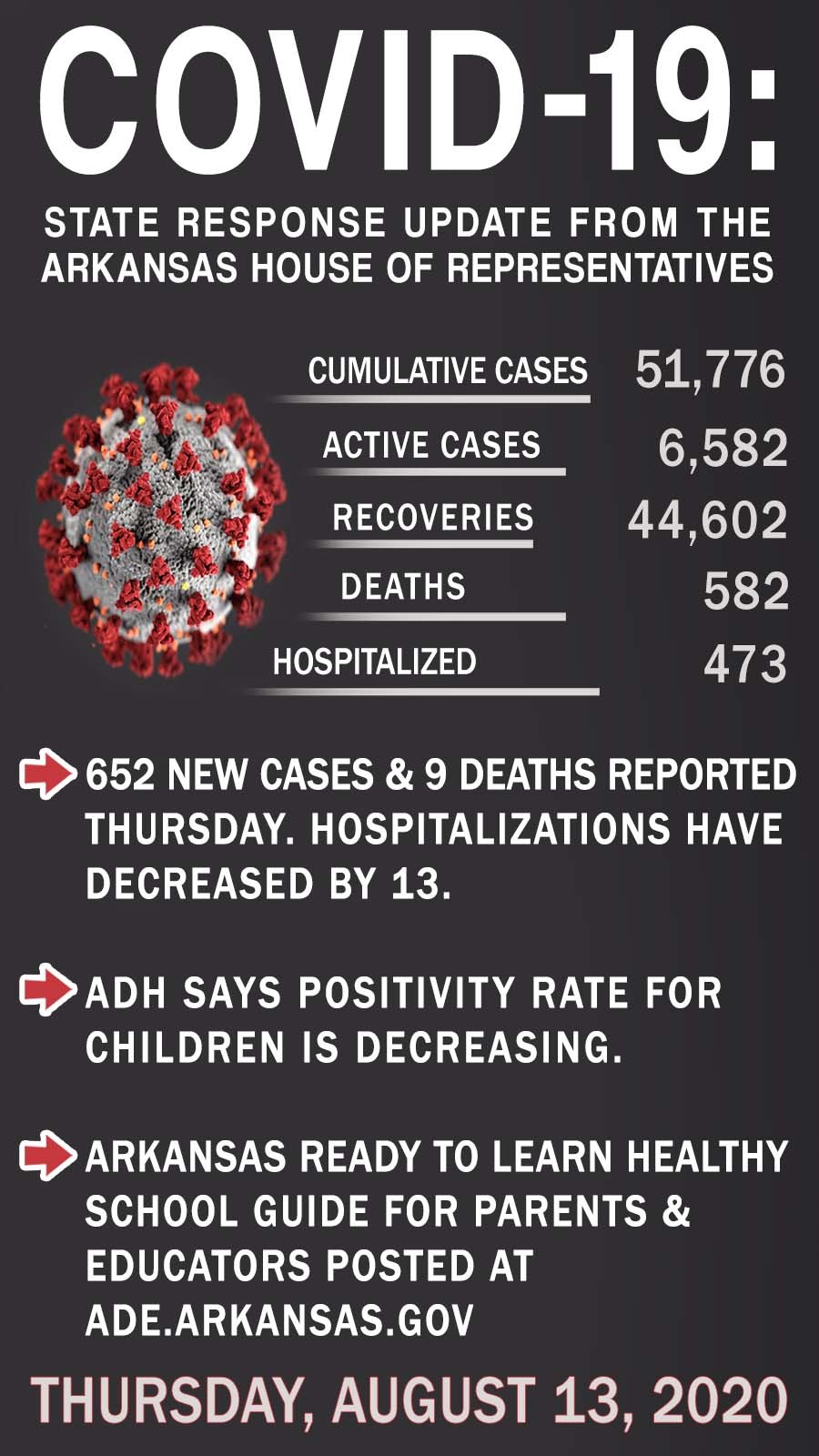 COVID-19:

STATE RESPONSE UPDATE FROM THE ARKANSAS HOUSE OF REPRESENTATIVES

| | |
|---|---|
| CUMULATIVE CASES | 51,776 |
| ACTIVE CASES | 6,582 |
| RECOVERIES | 44,602 |
| DEATHS | 582 |
| HOSPITALIZED | 473 |

652 NEW CASES & 9 DEATHS REPORTED THURSDAY. HOSPITALIZATIONS HAVE DECREASED BY 13.

ADH SAYS POSITIVITY RATE FOR CHILDREN IS DECREASING.

ARKANSAS READY TO LEARN HEALTHY SCHOOL GUIDE FOR PARENTS & EDUCATORS POSTED AT ADE.ARKANSAS.GOV

THURSDAY, AUGUST 13, 2020