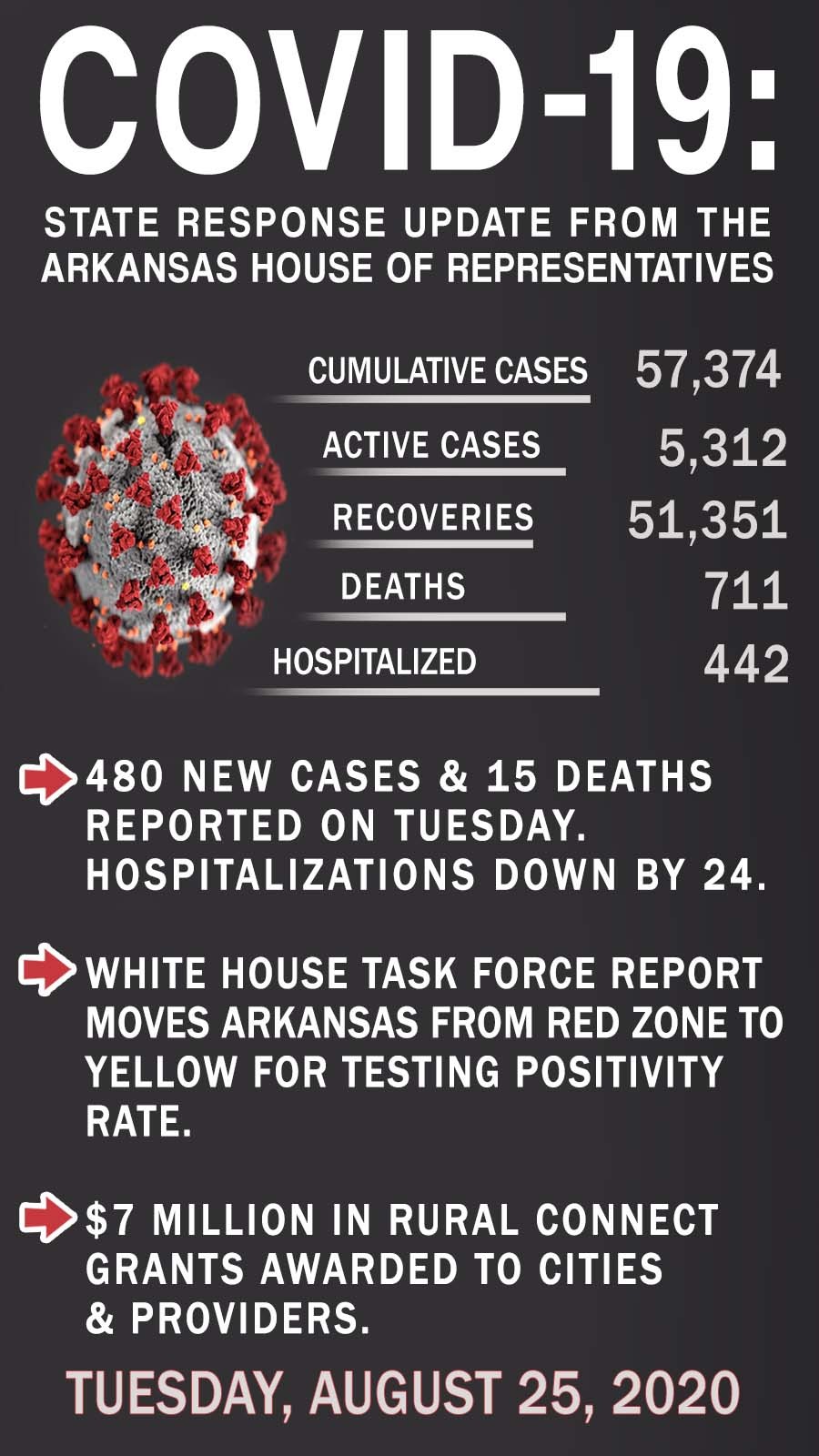 COVID-19:

STATE RESPONSE UPDATE FROM THE ARKANSAS HOUSE OF REPRESENTATIVES

| | |
|---|---|
| CUMULATIVE CASES | 57,374 |
| ACTIVE CASES | 5,312 |
| RECOVERIES | 51,351 |
| DEATHS | 711 |
| HOSPITALIZED | 442 |

480 NEW CASES & 15 DEATHS REPORTED ON TUESDAY. HOSPITALIZATIONS DOWN BY 24.

WHITE HOUSE TASK FORCE REPORT MOVES ARKANSAS FROM RED ZONE TO YELLOW FOR TESTING POSITIVITY RATE.

$7 MILLION IN RURAL CONNECT GRANTS AWARDED TO CITIES & PROVIDERS.

TUESDAY, AUGUST 25, 2020