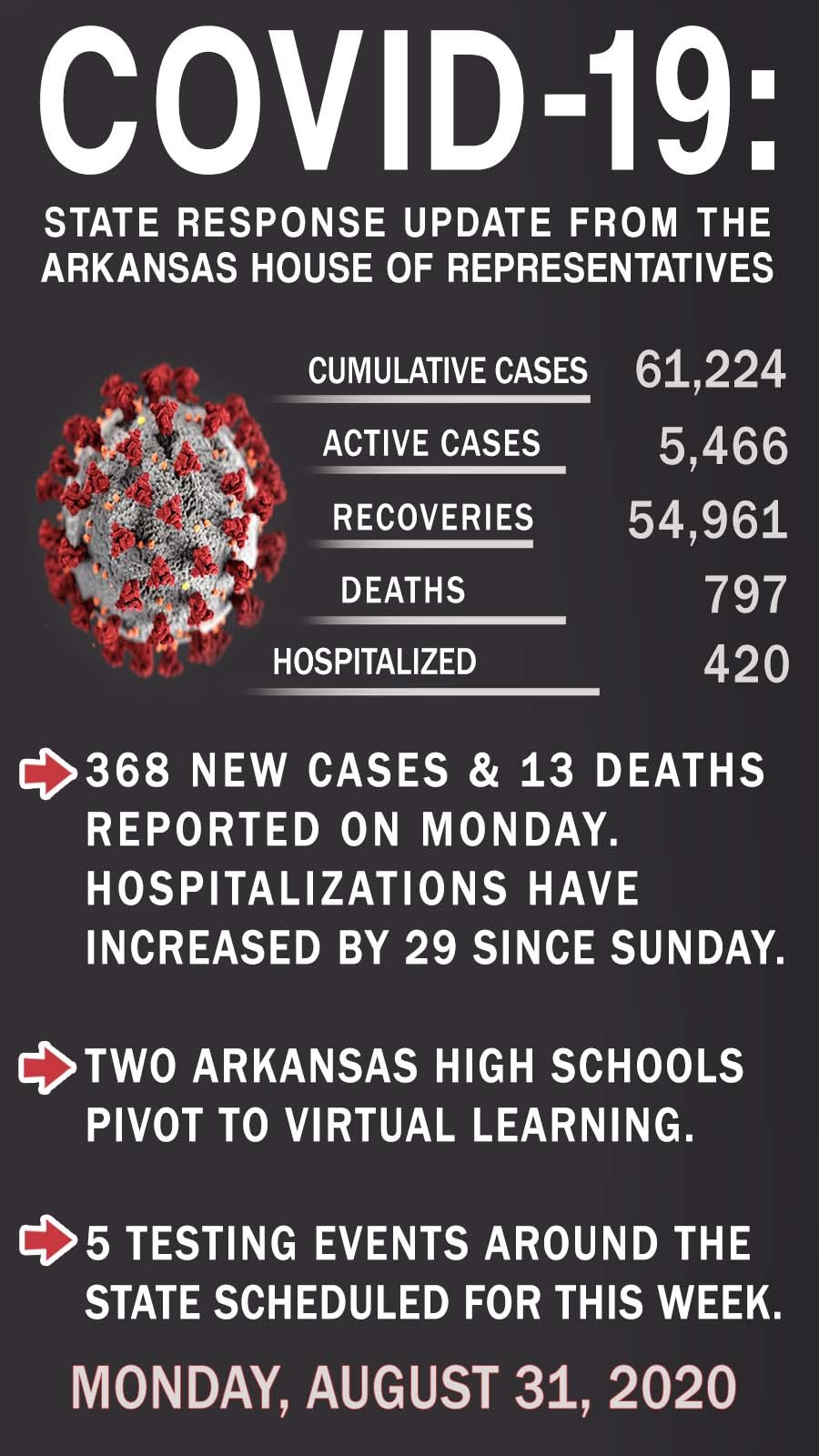 COVID-19:

STATE RESPONSE UPDATE FROM THE ARKANSAS HOUSE OF REPRESENTATIVES

| | |
|---|---|
| CUMULATIVE CASES | 61,224 |
| ACTIVE CASES | 5,466 |
| RECOVERIES | 54,961 |
| DEATHS | 797 |
| HOSPITALIZED | 420 |

368 NEW CASES & 13 DEATHS REPORTED ON MONDAY. HOSPITALIZATIONS HAVE INCREASED BY 29 SINCE SUNDAY.

TWO ARKANSAS HIGH SCHOOLS PIVOT TO VIRTUAL LEARNING.

5 TESTING EVENTS AROUND THE STATE SCHEDULED FOR THIS WEEK.

MONDAY, AUGUST 31, 2020