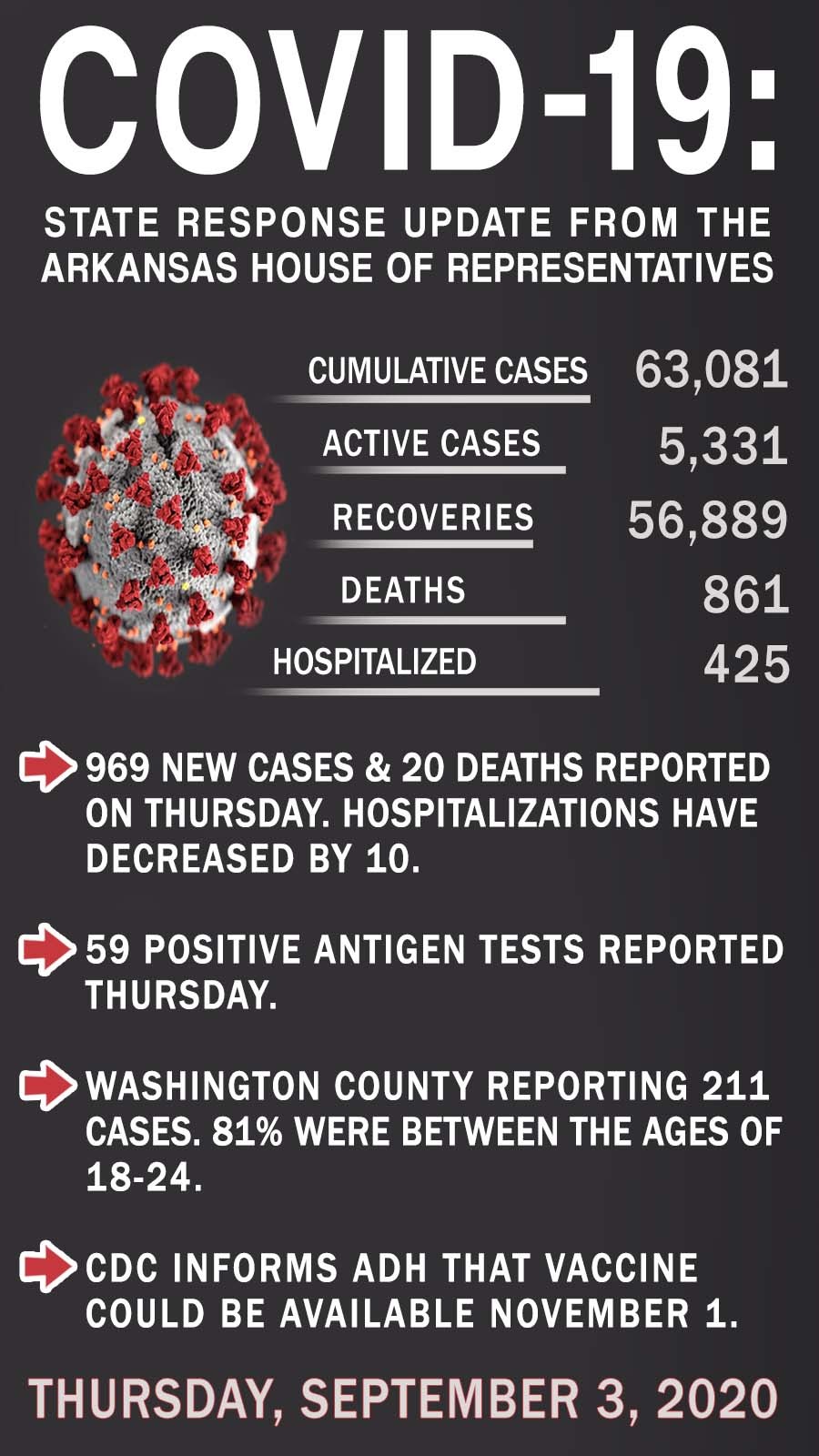 COVID-19:

STATE RESPONSE UPDATE FROM THE ARKANSAS HOUSE OF REPRESENTATIVES

| | |
|---|---|
| CUMULATIVE CASES | 63,081 |
| ACTIVE CASES | 5,331 |
| RECOVERIES | 56,889 |
| DEATHS | 861 |
| HOSPITALIZED | 425 |

969 NEW CASES & 20 DEATHS REPORTED ON THURSDAY. HOSPITALIZATIONS HAVE DECREASED BY 10.

59 POSITIVE ANTIGEN TESTS REPORTED THURSDAY.

WASHINGTON COUNTY REPORTING 211 CASES. 81% WERE BETWEEN THE AGES OF 18-24.

CDC INFORMS ADH THAT VACCINE COULD BE AVAILABLE NOVEMBER 1.

THURSDAY, SEPTEMBER 3, 2020