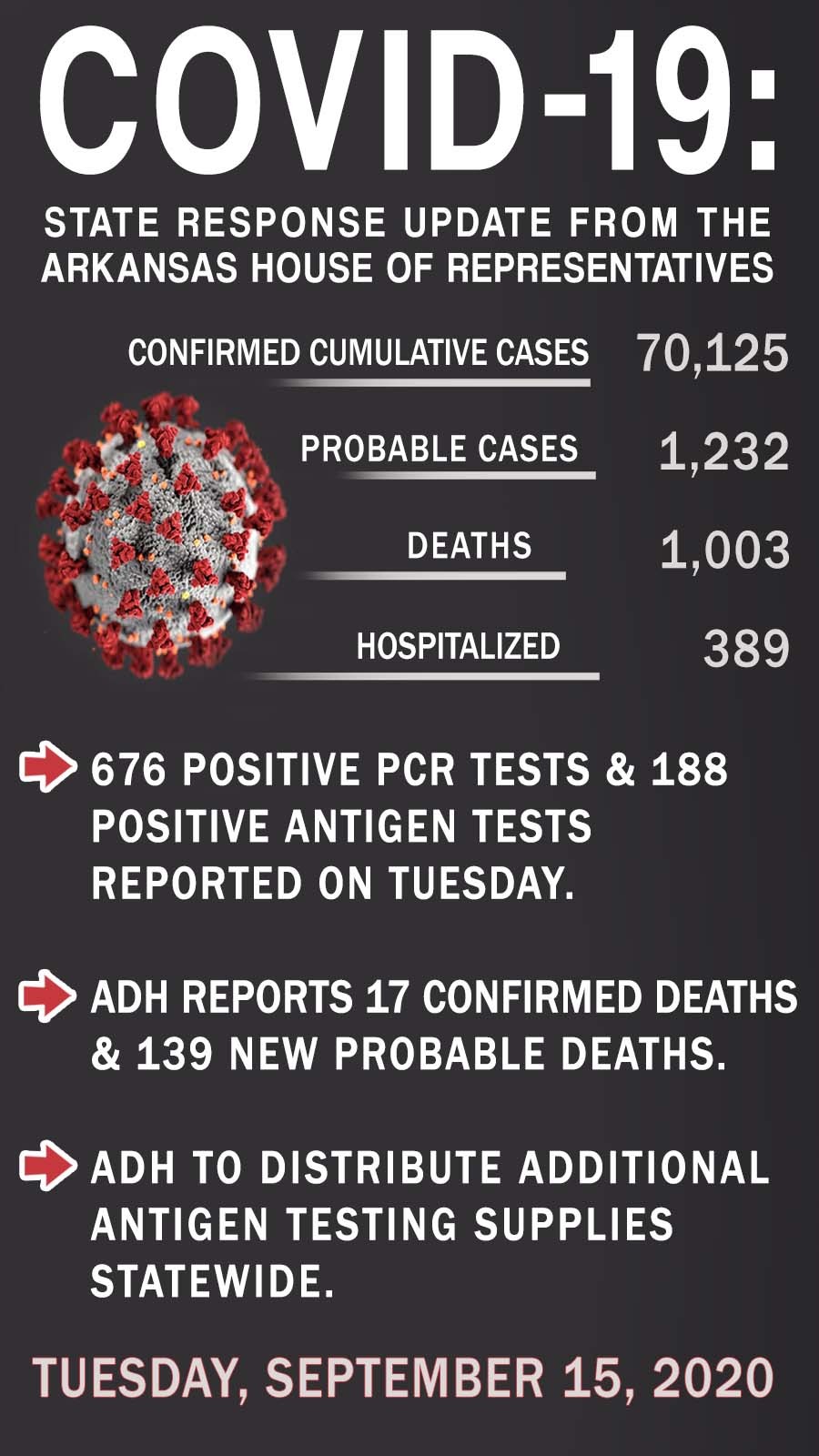 COVID-19:

STATE RESPONSE UPDATE FROM THE ARKANSAS HOUSE OF REPRESENTATIVES

CONFIRMED CUMULATIVE CASES 70,125

PROBABLE CASES 1,232

DEATHS 1,003

HOSPITALIZED 389

676 POSITIVE PCR TESTS & 188 POSITIVE ANTIGEN TESTS REPORTED ON TUESDAY.

ADH REPORTS 17 CONFIRMED DEATHS & 139 NEW PROBABLE DEATHS.

ADH TO DISTRIBUTE ADDITIONAL ANTIGEN TESTING SUPPLIES STATEWIDE.

TUESDAY, SEPTEMBER 15, 2020