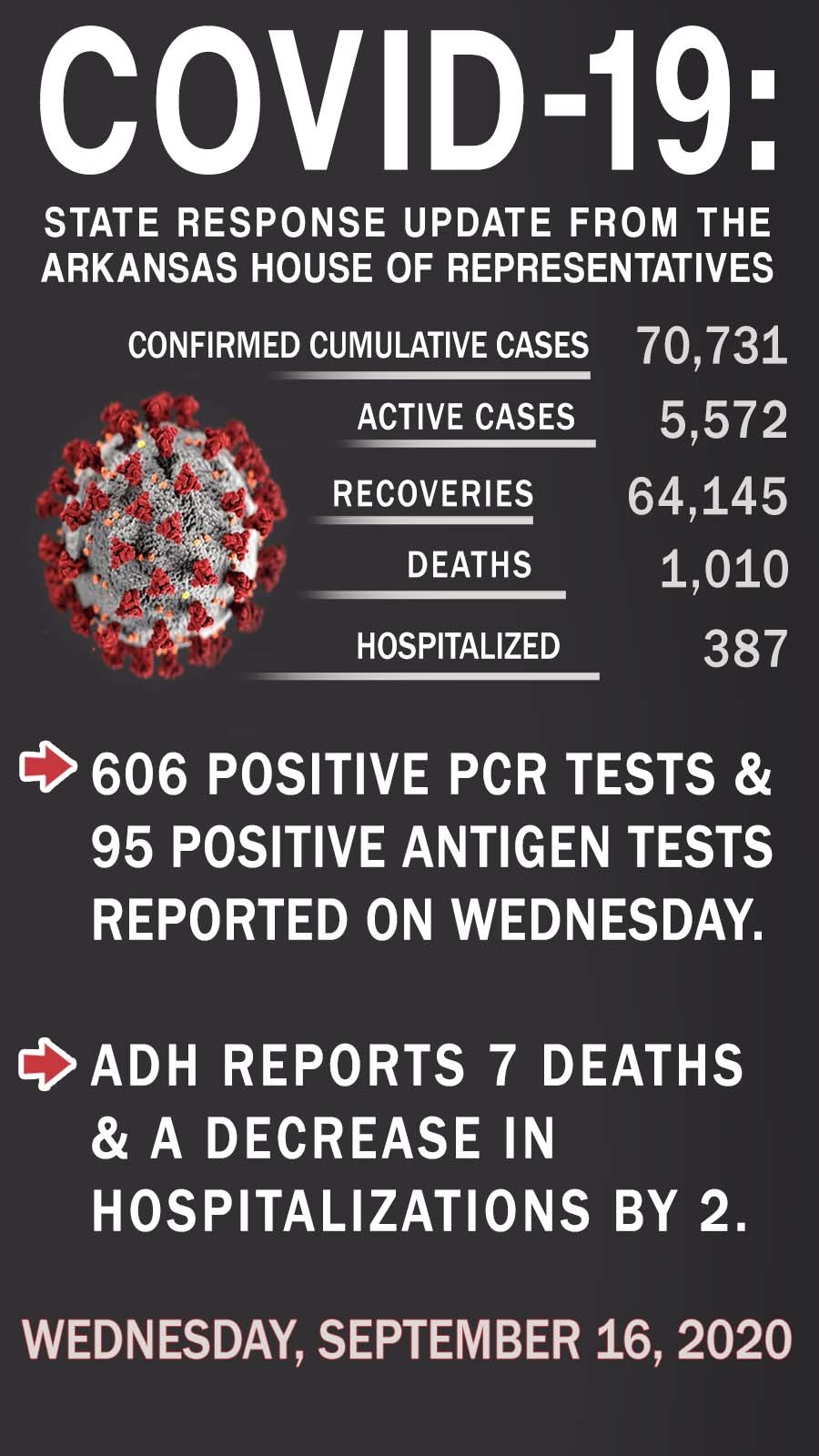 COVID-19:

STATE RESPONSE UPDATE FROM THE ARKANSAS HOUSE OF REPRESENTATIVES

CONFIRMED CUMULATIVE CASES 70,731

ACTIVE CASES 5,572

RECOVERIES 64,145

DEATHS 1,010

HOSPITALIZED 387

606 POSITIVE PCR TESTS & 95 POSITIVE ANTIGEN TESTS REPORTED ON WEDNESDAY.

ADH REPORTS 7 DEATHS & A DECREASE IN HOSPITALIZATIONS BY 2.

WEDNESDAY, SEPTEMBER 16, 2020