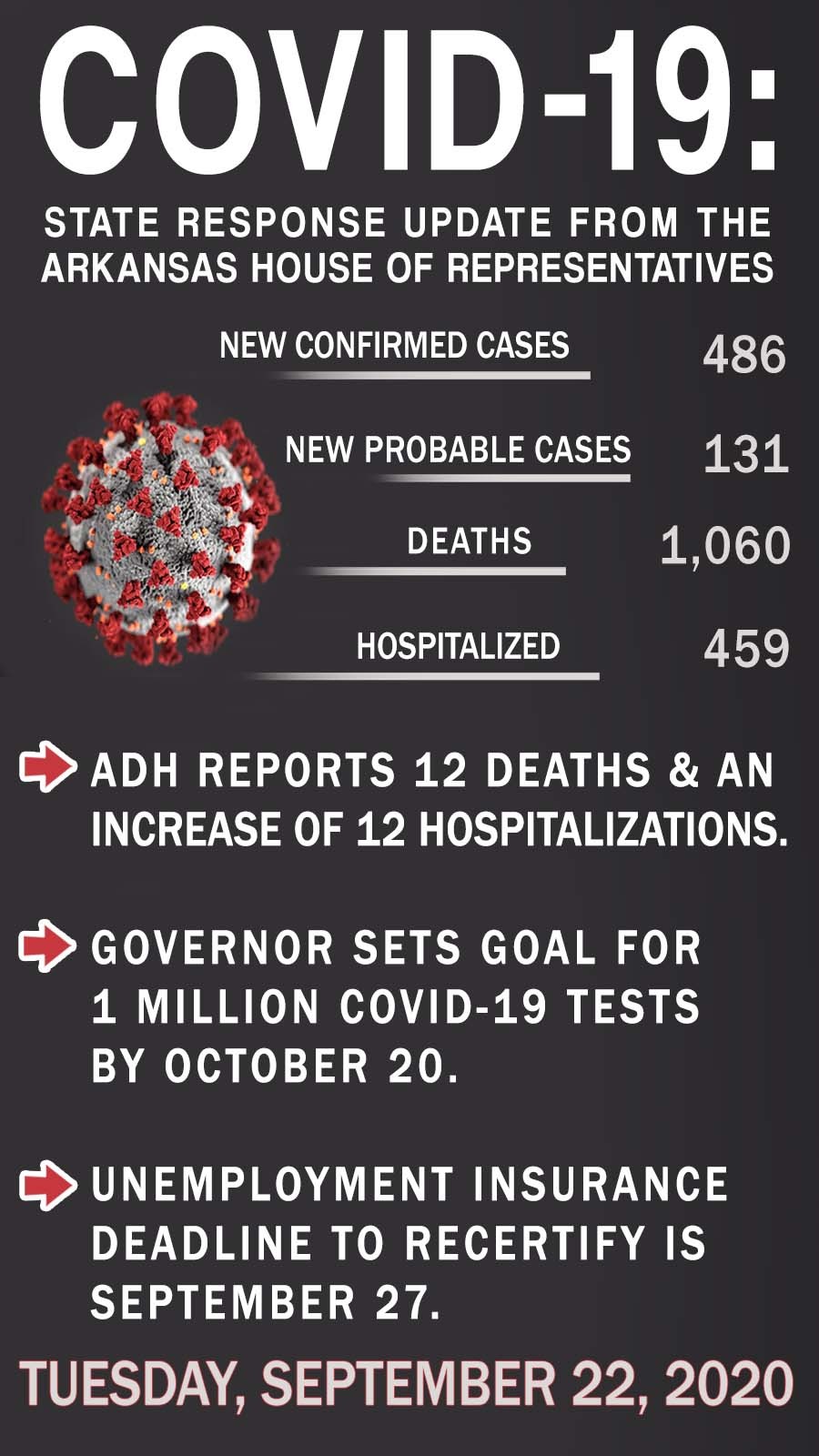 COVID-19:

STATE RESPONSE UPDATE FROM THE ARKANSAS HOUSE OF REPRESENTATIVES

NEW CONFIRMED CASES 486

NEW PROBABLE CASES 131

DEATHS 1,060

HOSPITALIZED 459

ADH REPORTS 12 DEATHS & AN INCREASE OF 12 HOSPITALIZATIONS.

GOVERNOR SETS GOAL FOR 1 MILLION COVID-19 TESTS BY OCTOBER 20.

UNEMPLOYMENT INSURANCE DEADLINE TO RECERTIFY IS SEPTEMBER 27.

TUESDAY, SEPTEMBER 22, 2020